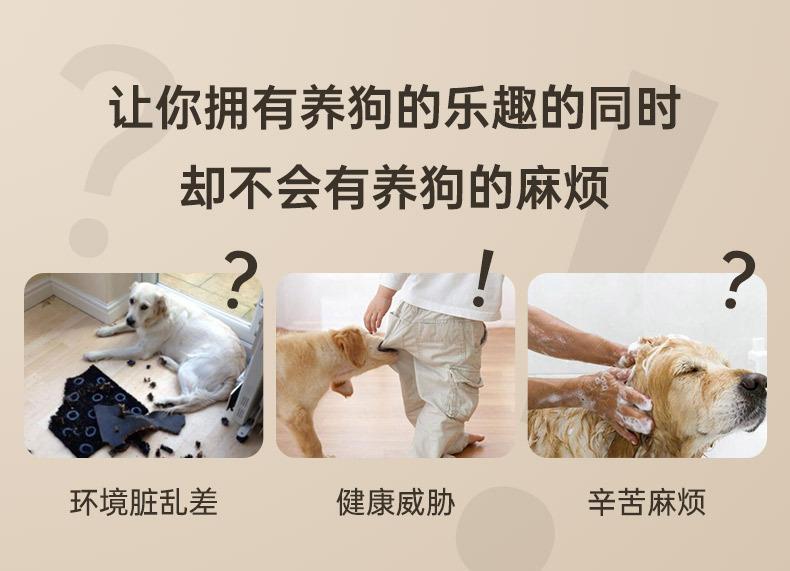 让你拥有养狗的乐趣的同时
却不会有养狗的麻烦

?

!

?

环境脏乱差

健康威胁

辛苦麻烦