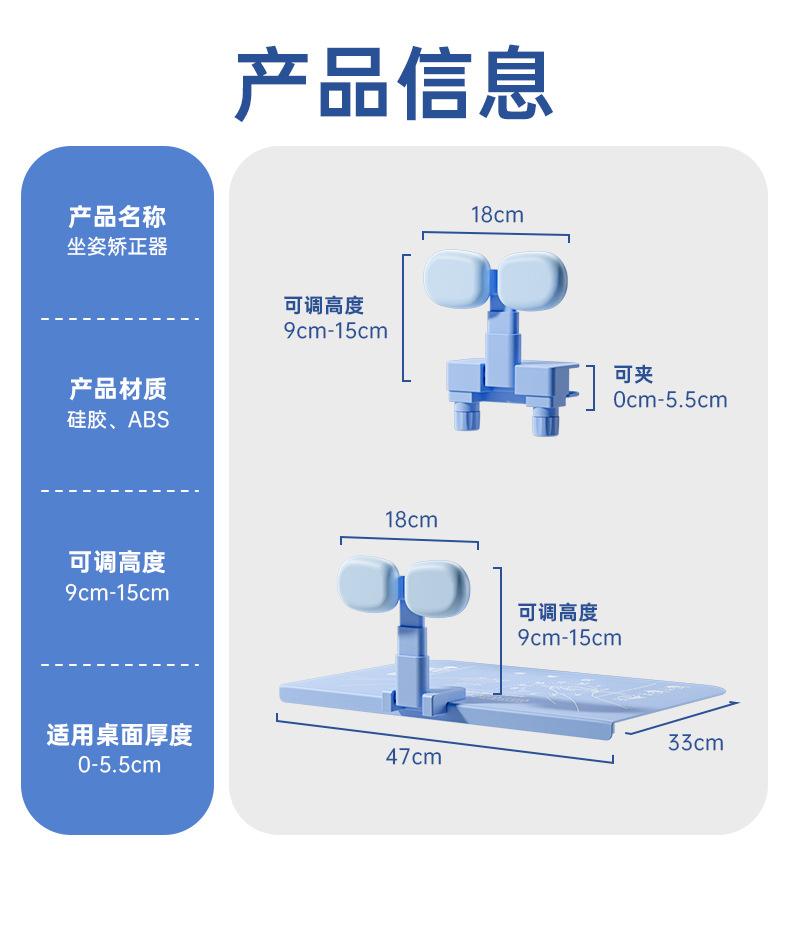 产品信息

产品名称
坐姿矫正器

产品材质
硅胶、ABS

可调高度
9cm-15cm

适用桌面厚度
0-5.5cm

18cm

可调高度
9cm-15cm

可夹
0cm-5.5cm

18cm

可调高度
9cm-15cm

47cm

33cm