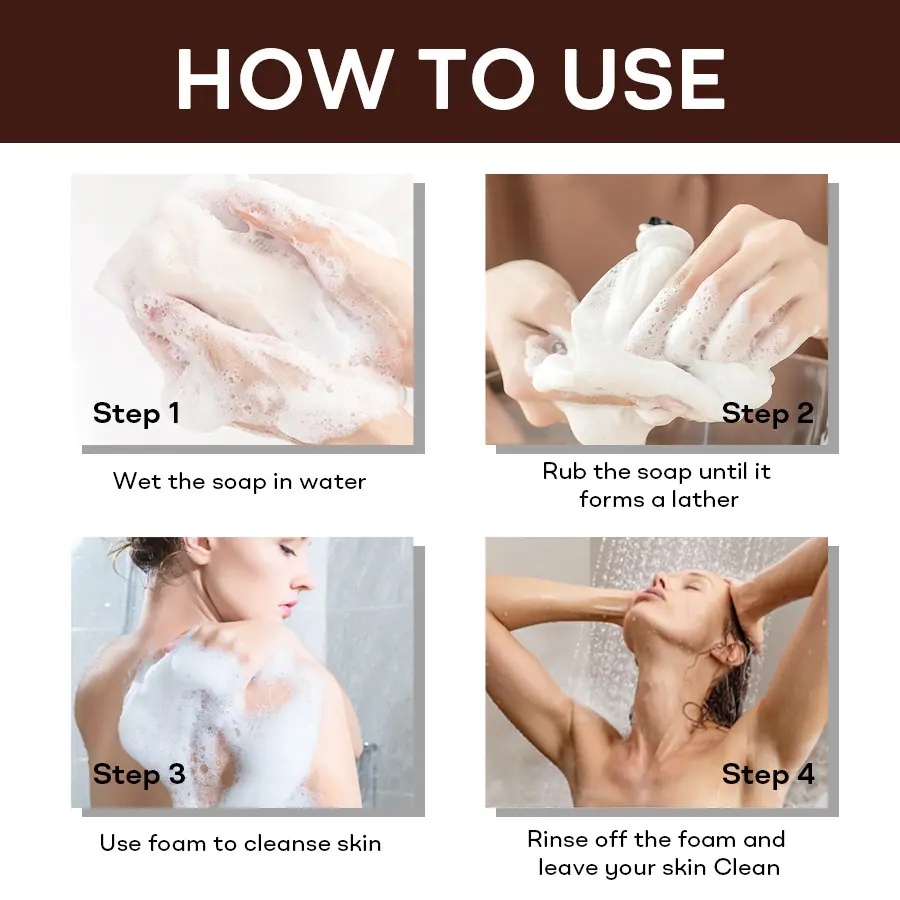 HOW TO USE

Step 1

Wet the soap in water

Step 2

Rub the soap until it forms a lather

Step 3

Use foam to cleanse skin

Step 4

Rinse off the foam and leave your skin Clean