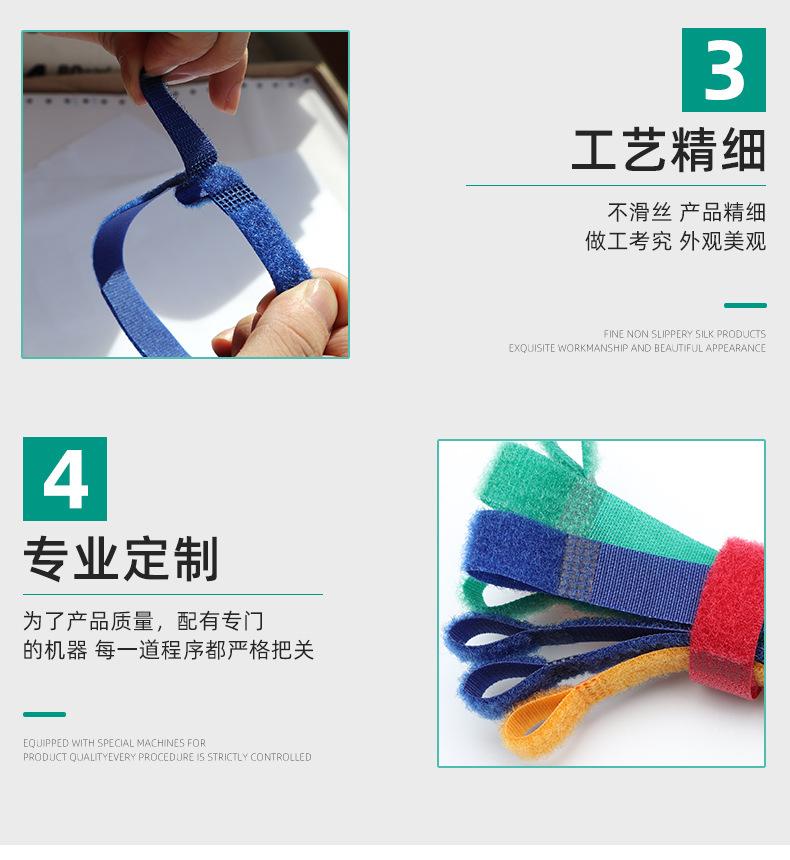 3

工艺精细

不滑丝 产品精细
做工考究 外观美观

FINE NON SLIPPERY SILK PRODUCTS
EXQUISITE WORKMANSHIP AND BEAUTIFUL APPEARANCE

4

专业定制

为了产品质量，配有专门
的机器 每一道程序都严格把关

EQUIPPED WITH SPECIAL MACHINES FOR
PRODUCT QUALITYEVERY PROCEDURE IS STRICTLY CONTROLLED