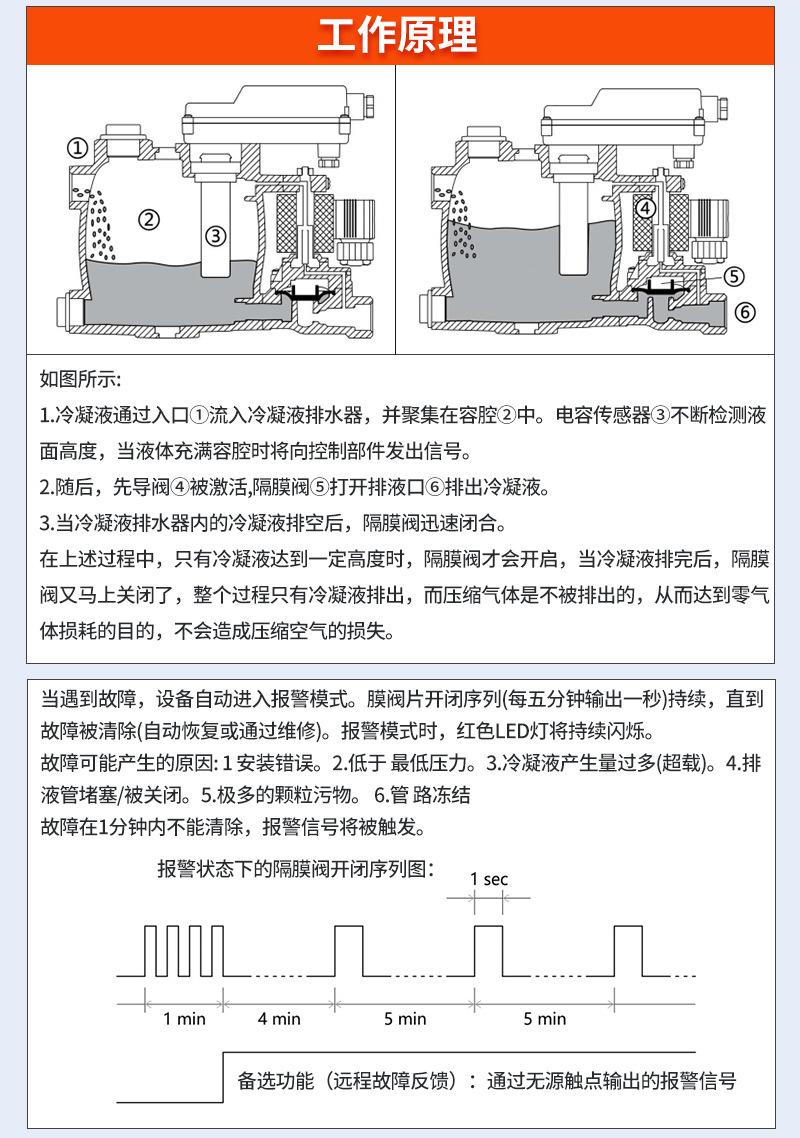 工作原理

①
②
③

④
⑤
⑥

如图所示:

1.冷凝液通过入口①流入冷凝液排水器，并聚集在容腔②中。电容传感器③不断检测液面高度，当液体充满容腔时将向控制部件发出信号。

2.随后，先导阀④被激活,隔膜阀⑤打开排液口⑥排出冷凝液。

3.当冷凝液排水器内的冷凝液排空后，隔膜阀迅速闭合。

在上述过程中，只有冷凝液达到一定高度时，隔膜阀才会开启，当冷凝液排完后，隔膜阀又马上关闭了，整个过程只有冷凝液排出，而压缩气体是不被排出的，从而达到零气体损耗的目的，不会造成压缩空气的损失。

当遇到故障，设备自动进入报警模式。膜阀片开闭序列(每五分钟输出一秒)持续，直到故障被清除(自动恢复或通过维修)。报警模式时，红色LED灯将持续闪烁。

故障可能产生的原因: 1 安装错误。2.低于 最低压力。3.冷凝液产生量过多(超载)。4.排液管堵塞/被关闭。5.极多的颗粒污物。 6.管 路冻结

故障在1分钟内不能清除，报警信号将被触发。

报警状态下的隔膜阀开闭序列图:

1 sec

1 min
4 min
5 min
5 min

备选功能（远程故障反馈）：通过无源触点输出的报警信号