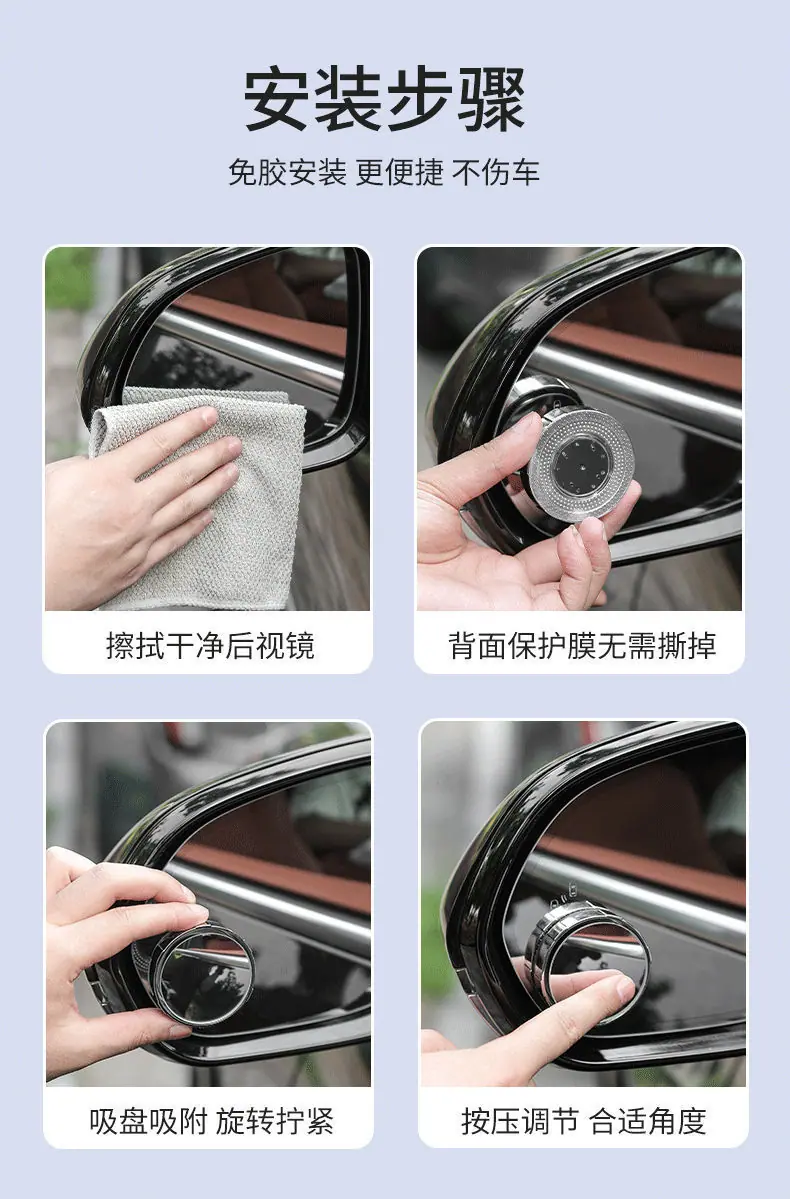 安装步骤

免胶安装 更便捷 不伤车

擦拭干净后视镜

背面保护膜无需撕掉

吸盘吸附 旋转拧紧

按压调节 合适角度