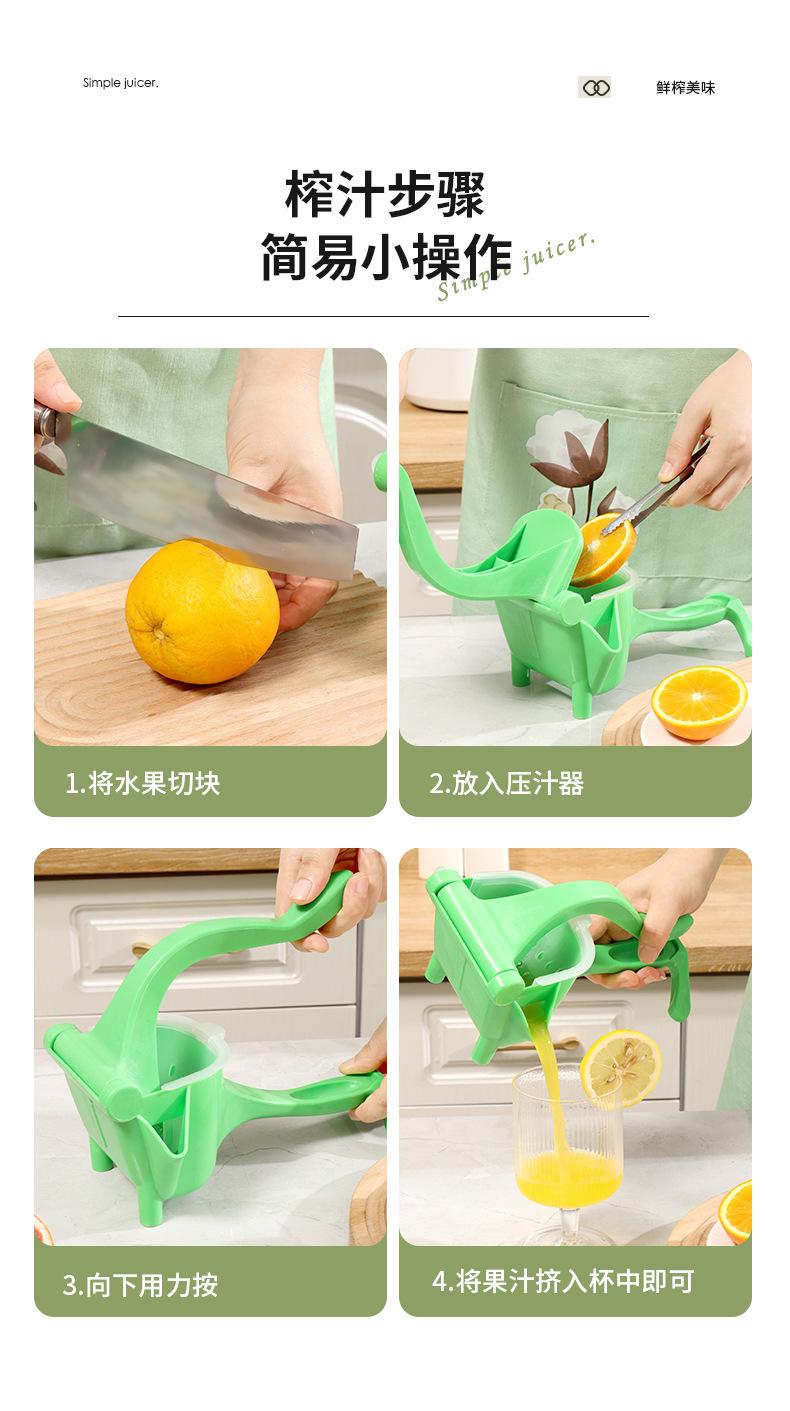 Simple juicer.

鲜榨美味

榨汁步骤
简易小操作
Simple juicer.

1.将水果切块

2.放入压汁器

3.向下用力按

4.将果汁挤入杯中即可