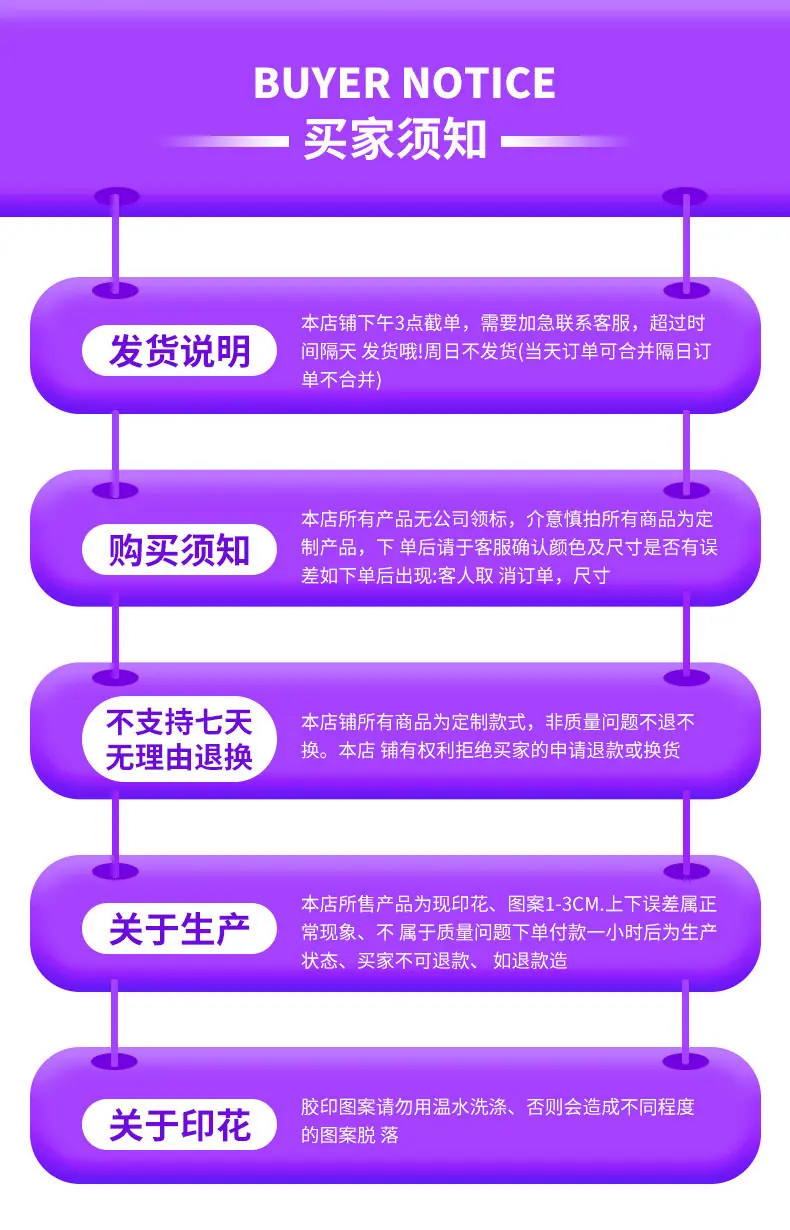 BUYER NOTICE

买家须知

发货说明

本店铺下午3点截单，需要加急联系客服，超过时间隔天 发货哦!周日不发货(当天订单可合并隔日订单不合并)

购买须知

本店所有产品无公司领标，介意慎拍所有商品为定制产品，下 单后请于客服确认颜色及尺寸是否有误差如下单后出现:客人取 消订单，尺寸

不支持七天
无理由退换

本店铺所有商品为定制款式，非质量问题不退不换。本店 铺有权利拒绝买家的申请退款或换货

关于生产

本店所售产品为现印花、图案1-3CM.上下误差属正常现象、不 属于质量问题下单付款一小时后为生产状态、买家不可退款、 如退款造

关于印花

胶印图案请勿用温水洗涤、否则会造成不同程度的图案脱 落