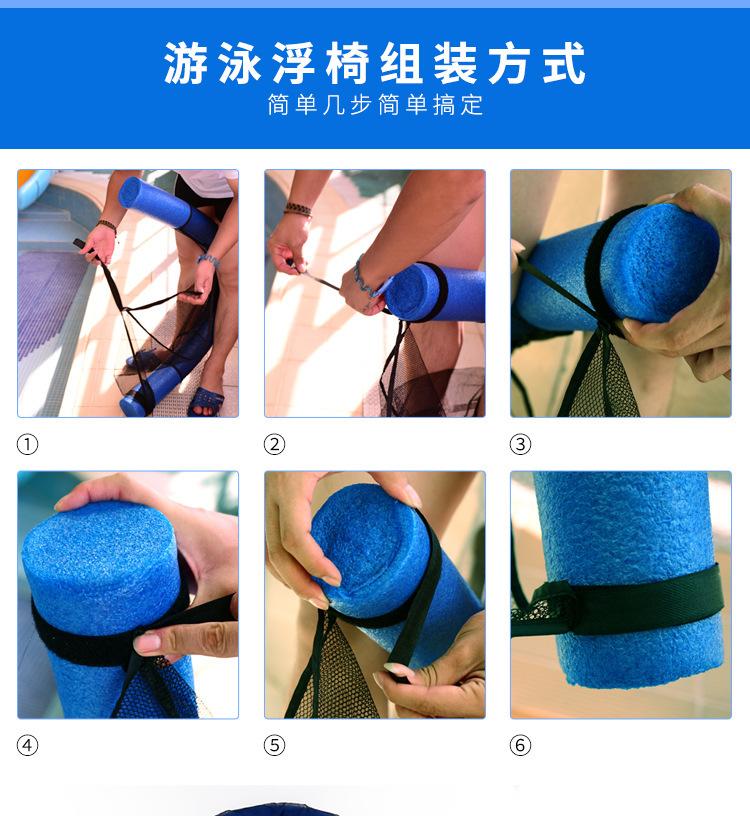 游泳浮椅组装方式
简单几步简单搞定

①

②

③

④

⑤

⑥