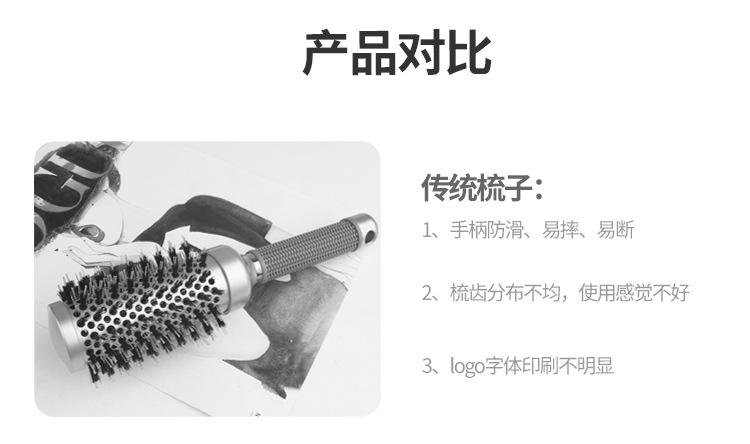 产品对比

传统梳子：

1、手柄防滑、易摔、易断

2、梳齿分布不均，使用感觉不好

3、logo字体印刷不明显