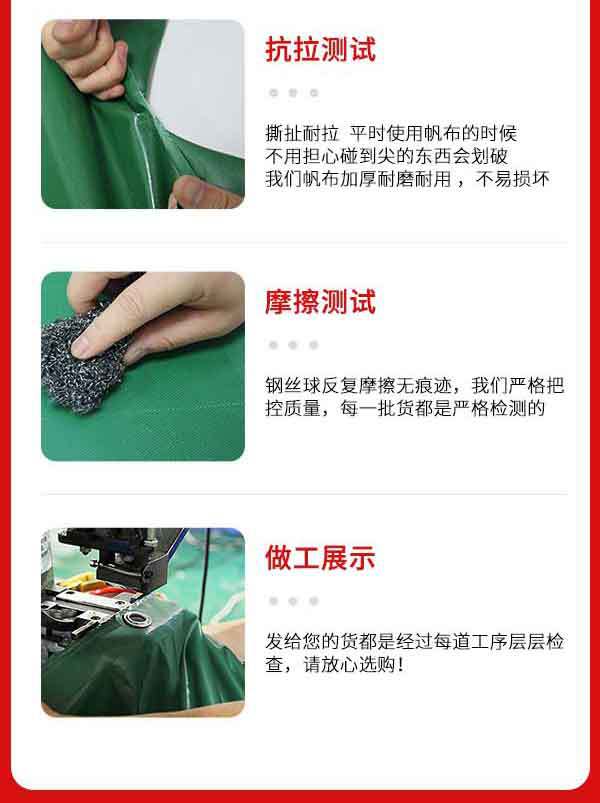 抗拉测试

撕扯耐拉 平时使用帆布的时候
不用担心碰到尖的东西会划破
我们帆布加厚耐磨耐用，不易损坏

摩擦测试

钢丝球反复摩擦无痕迹，我们严格把控质量，每一批货都是严格检测的

做工展示

发给您的货都是经过每道工序层层检查，请放心选购！