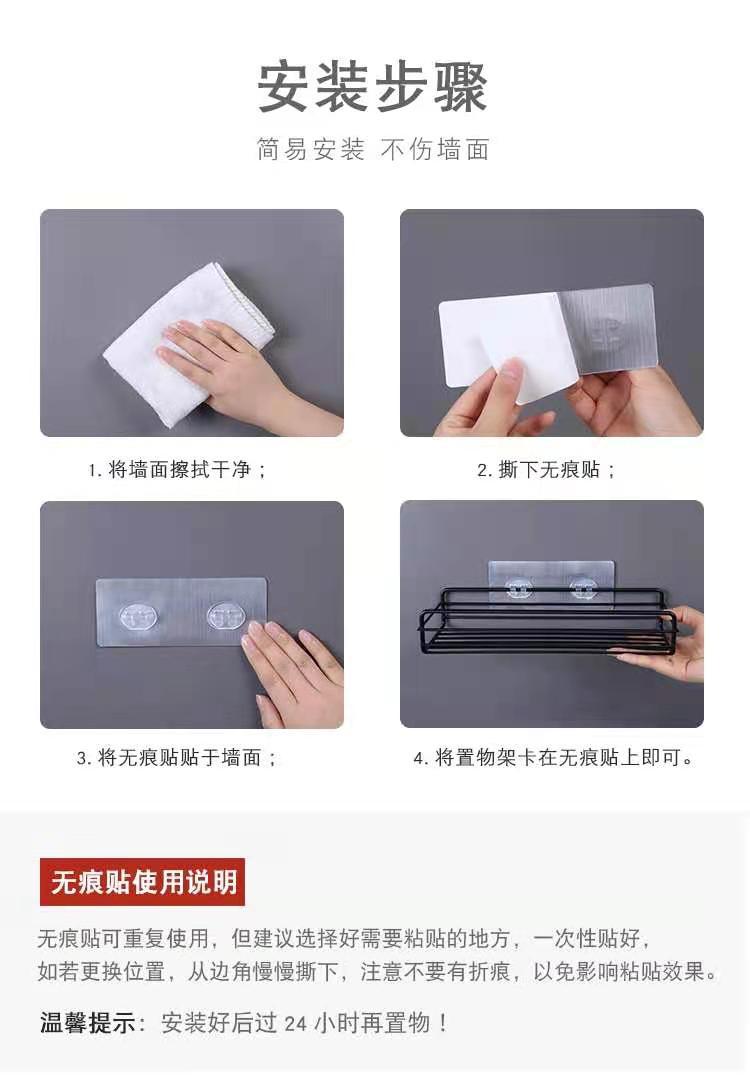 安装步骤

简易安装 不伤墙面

1. 将墙面擦拭干净；

2. 撕下无痕贴；

3. 将无痕贴贴于墙面；

4. 将置物架卡在无痕贴上即可。

无痕贴使用说明

无痕贴可重复使用，但建议选择好需要粘贴的地方，一次性贴好，如若更换位置，从边角慢慢撕下，注意不要有折痕，以免影响粘贴效果。

温馨提示：安装好后过 24 小时再置物！