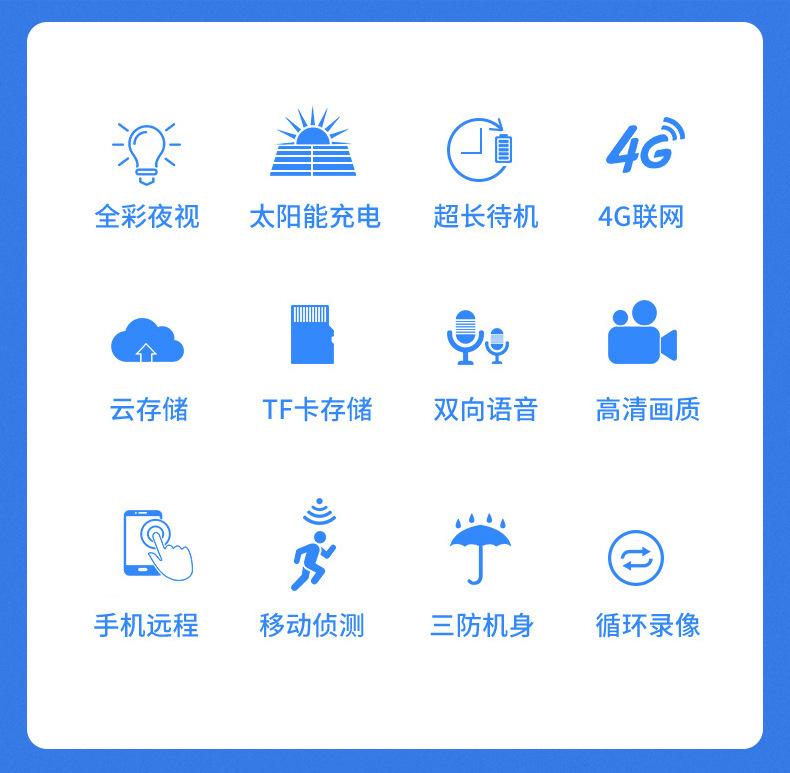 4G

全彩夜视 太阳能充电 超长待机 4G联网

云存储 TF卡存储 双向语音 高清画质

手机远程 移动侦测 三防机身 循环录像