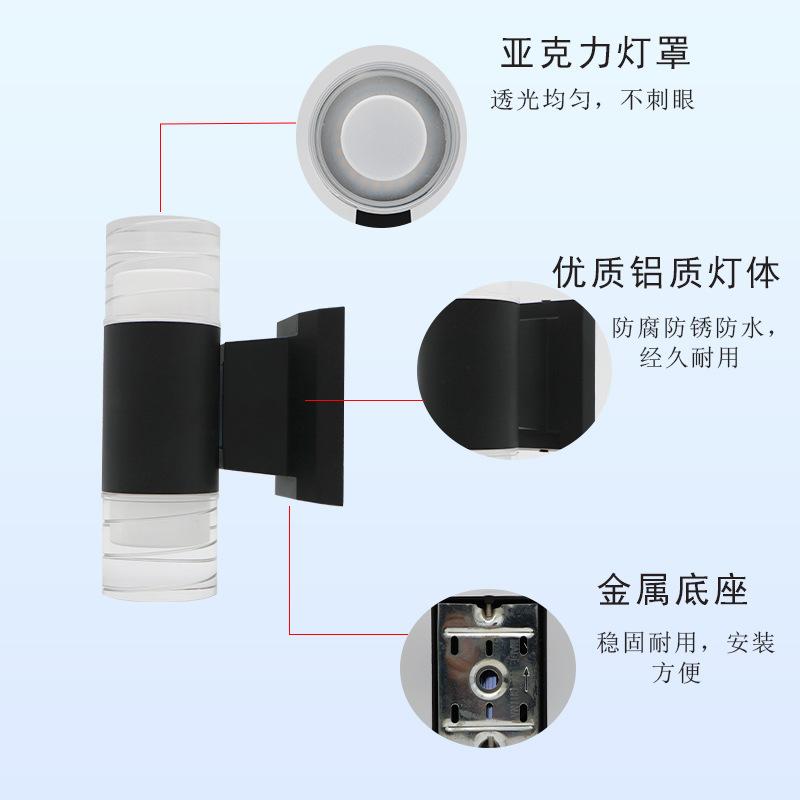 亚克力灯罩

透光均匀，不刺眼

优质铝质灯体

防腐防锈防水，经久耐用

金属底座

稳固耐用，安装方便