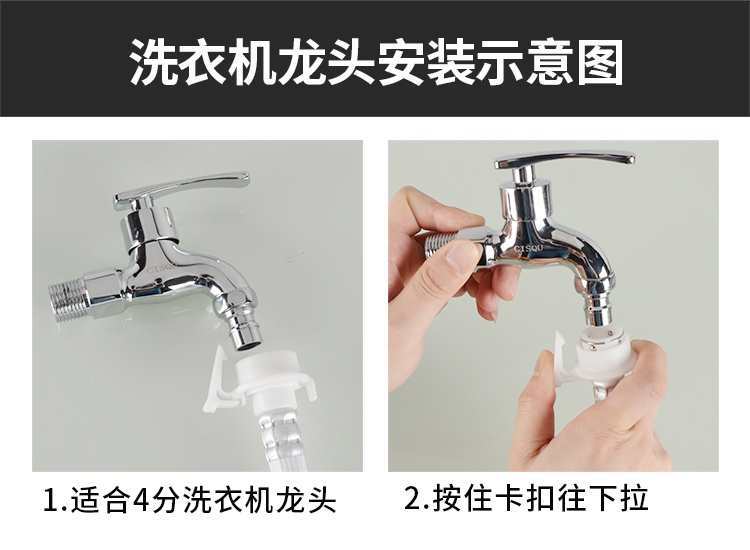 洗衣机龙头安装示意图

CISQU

1.适合4分洗衣机龙头

2.按住卡扣往下拉