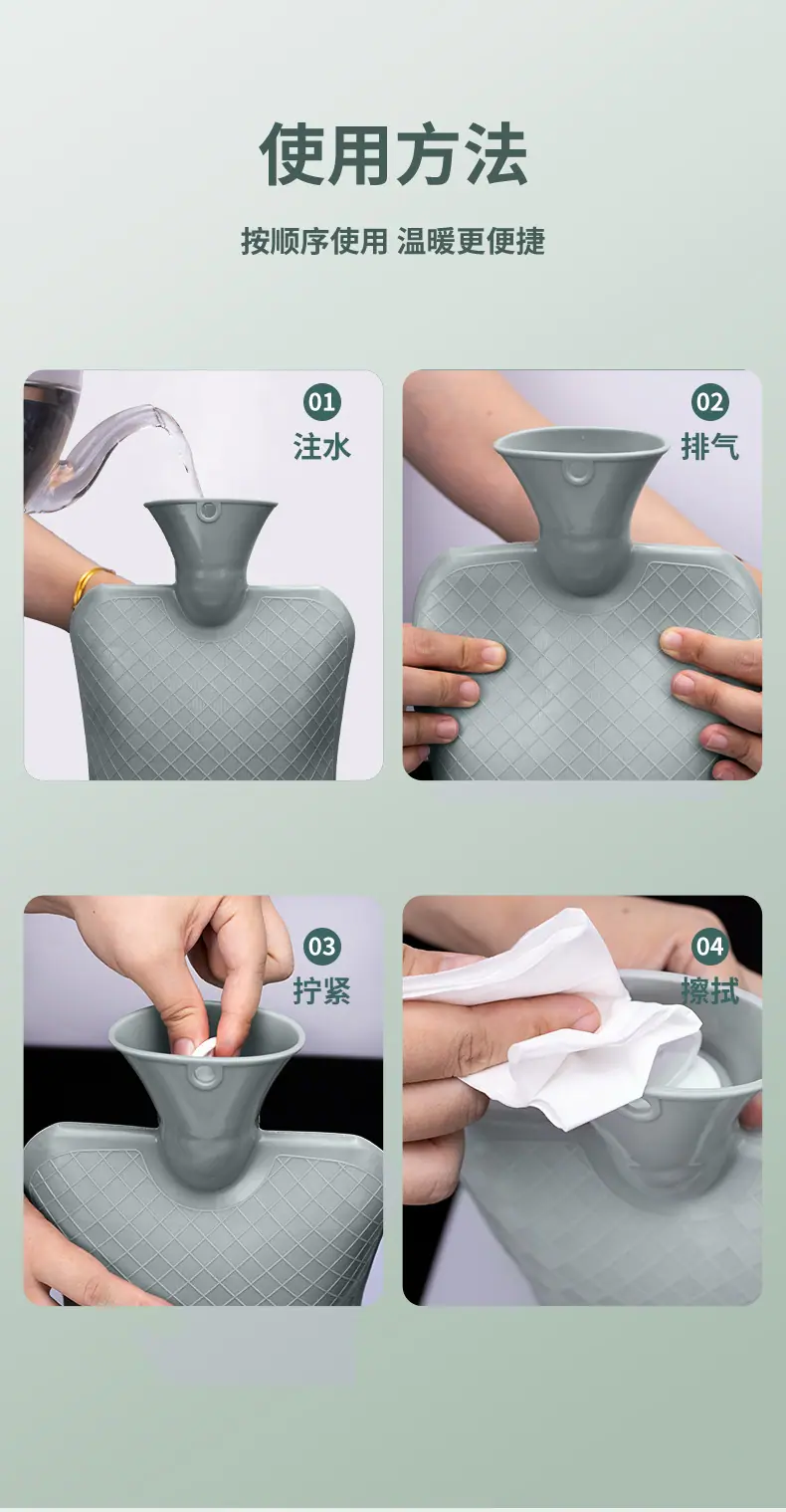 使用方法

按顺序使用 温暖更便捷

01
注水

02
排气

03
拧紧

04
擦拭