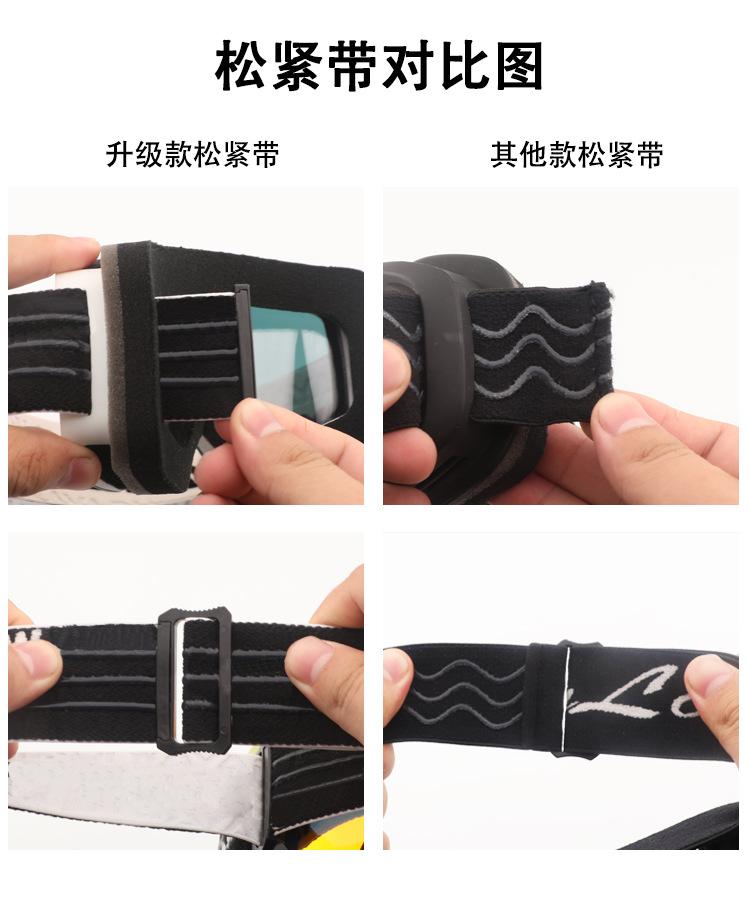 松紧带对比图

升级款松紧带

其他款松紧带