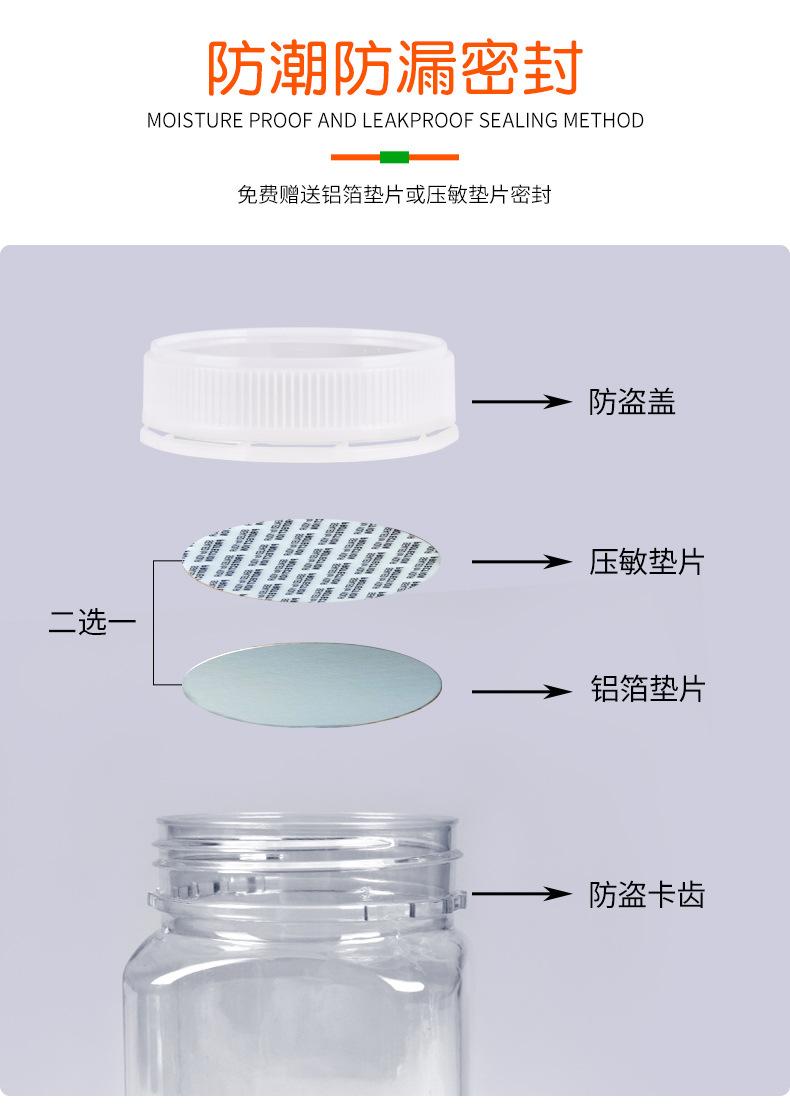 防潮防漏密封

MOISTURE PROOF AND LEAKPROOF SEALING METHOD

免费赠送铝箔垫片或压敏垫片密封

防盗盖

压敏垫片

二选一

铝箔垫片

防盗卡齿