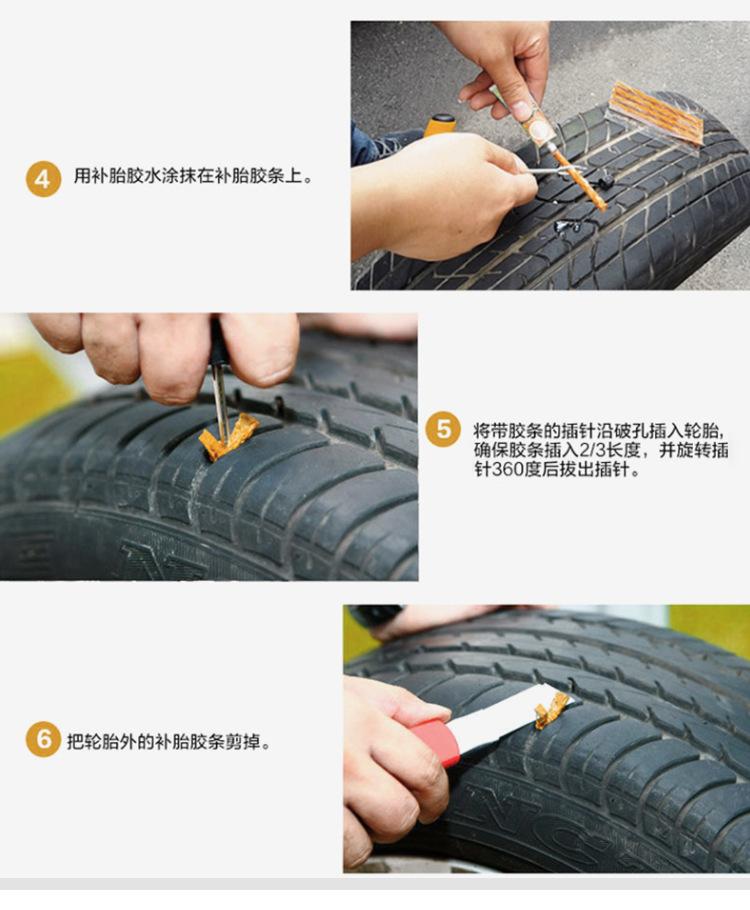 4 用补胎胶水涂抹在补胎胶条上。

5 将带胶条的插针沿破孔插入轮胎，确保胶条插入2/3长度，并旋转插针360度后拔出插针。

6 把轮胎外的补胎胶条剪掉。