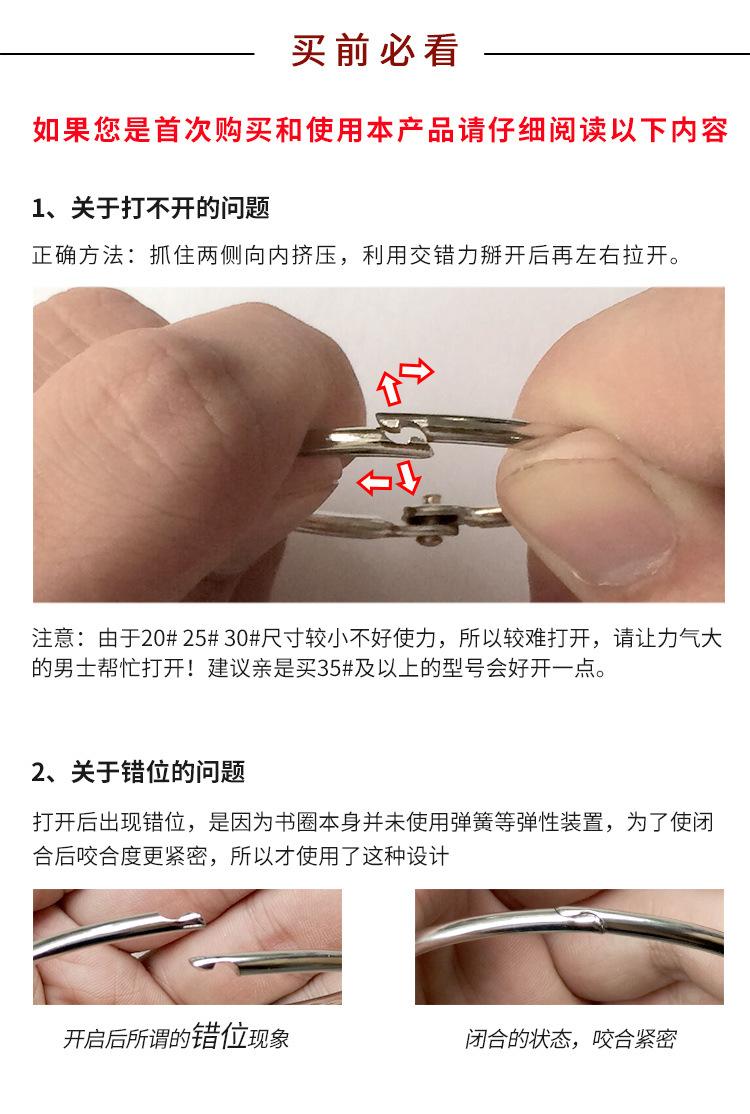 买前必看

如果您是首次购买和使用本产品请仔细阅读以下内容

1、关于打不开的问题

正确方法：抓住两侧向内挤压，利用交错力掰开后再左右拉开。

注意：由于20# 25# 30#尺寸较小不好使力，所以较难打开，请让力气大的男士帮忙打开！建议亲是买35#及以上的型号会好开一点。

2、关于错位的问题

打开后出现错位，是因为书圈本身并未使用弹簧等弹性装置，为了使闭合后咬合度更紧密，所以才使用了这种设计

开启后所谓的错位现象

闭合的状态，咬合紧密