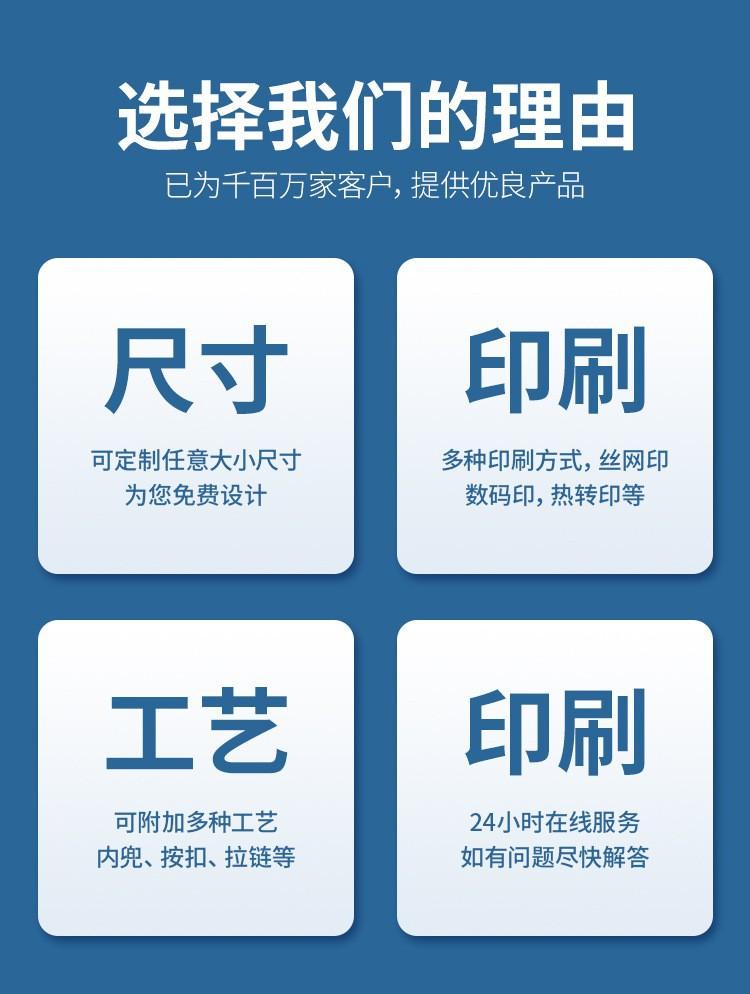 选择我们的理由
已为千百万家客户，提供优良产品

尺寸
可定制任意大小尺寸
为您免费设计

印刷
多种印刷方式，丝网印
数码印，热转印等

工艺
可附加多种工艺
内兜、按扣、拉链等

印刷
24小时在线服务
如有问题尽快解答