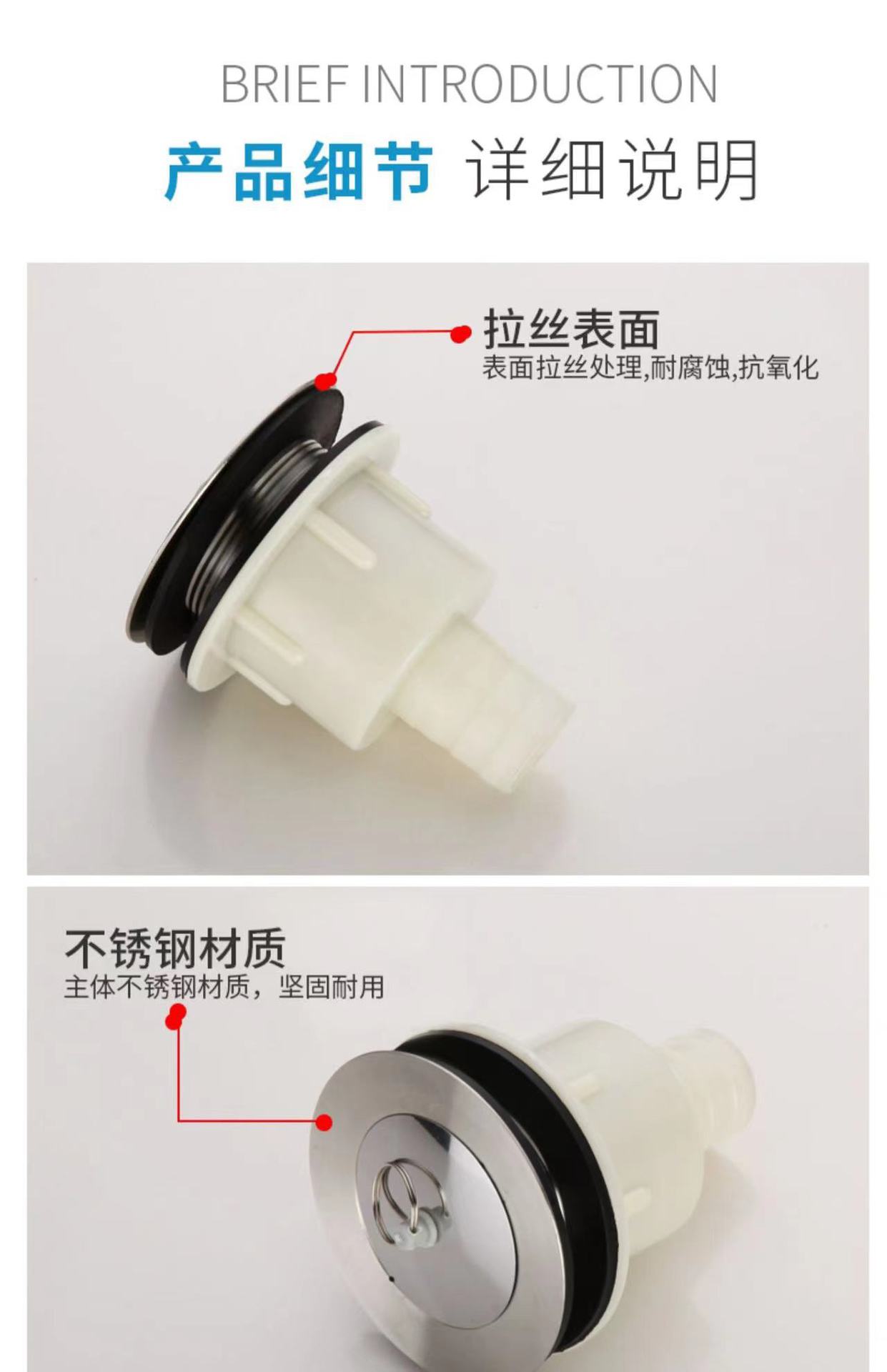 BRIEF INTRODUCTION

产品细节 详细说明

拉丝表面
表面拉丝处理,耐腐蚀,抗氧化

不锈钢材质
主体不锈钢材质，坚固耐用