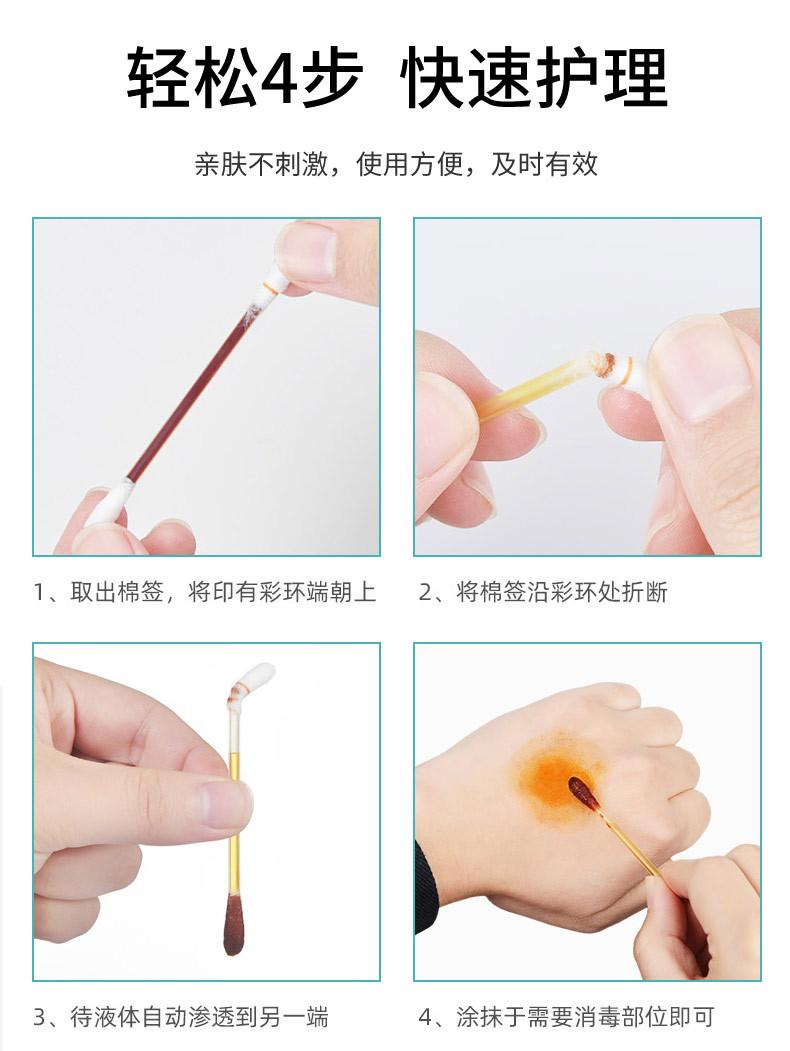 轻松4步 快速护理

亲肤不刺激，使用方便，及时有效

1、取出棉签，将印有彩环端朝上

2、将棉签沿彩环处折断

3、待液体自动渗透到另一端

4、涂抹于需要消毒部位即可