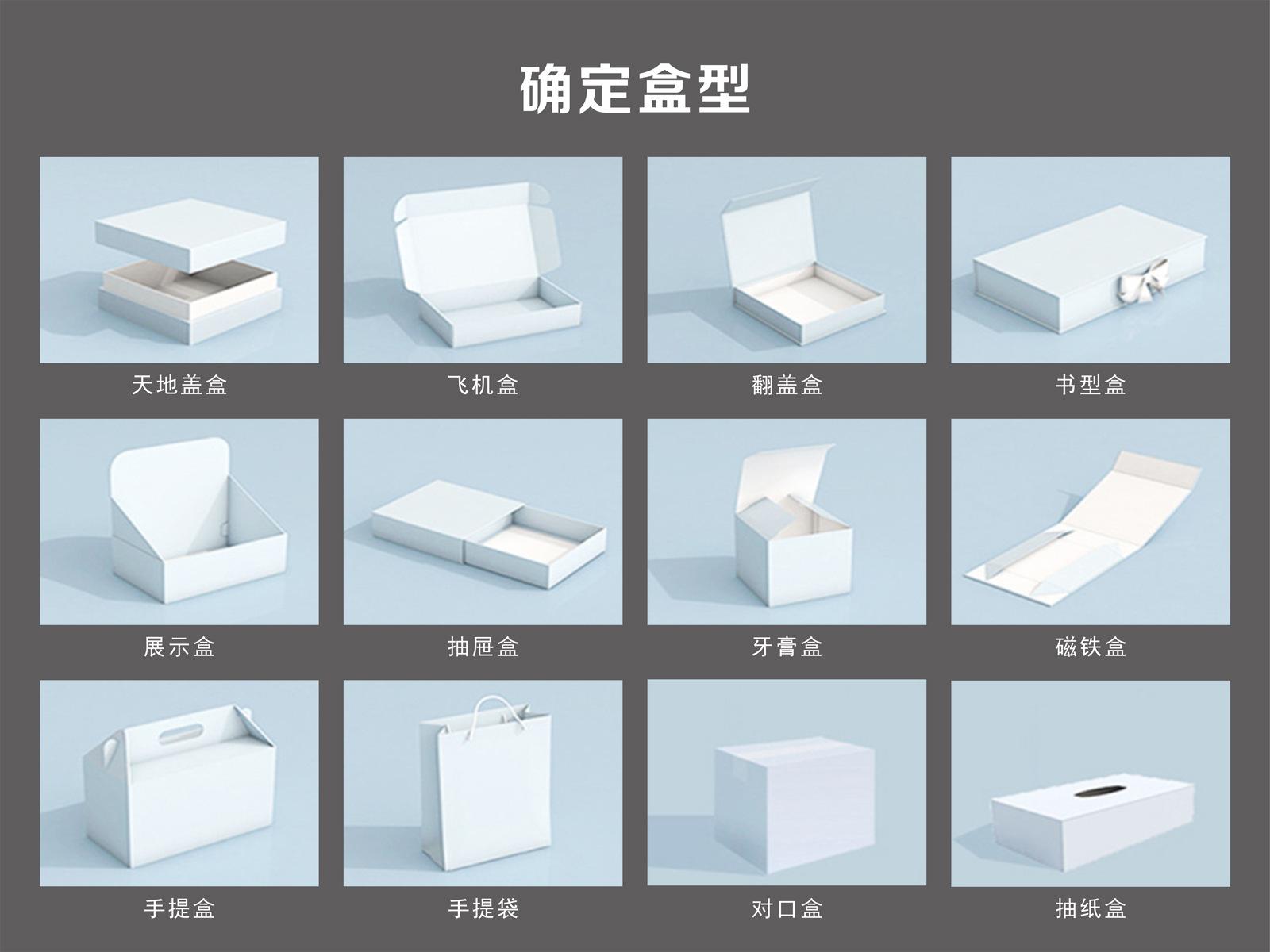 确定盒型

天地盖盒

飞机盒

翻盖盒

书型盒

展示盒

抽屉盒

牙膏盒

磁铁盒

手提盒

手提袋

对口盒

抽纸盒