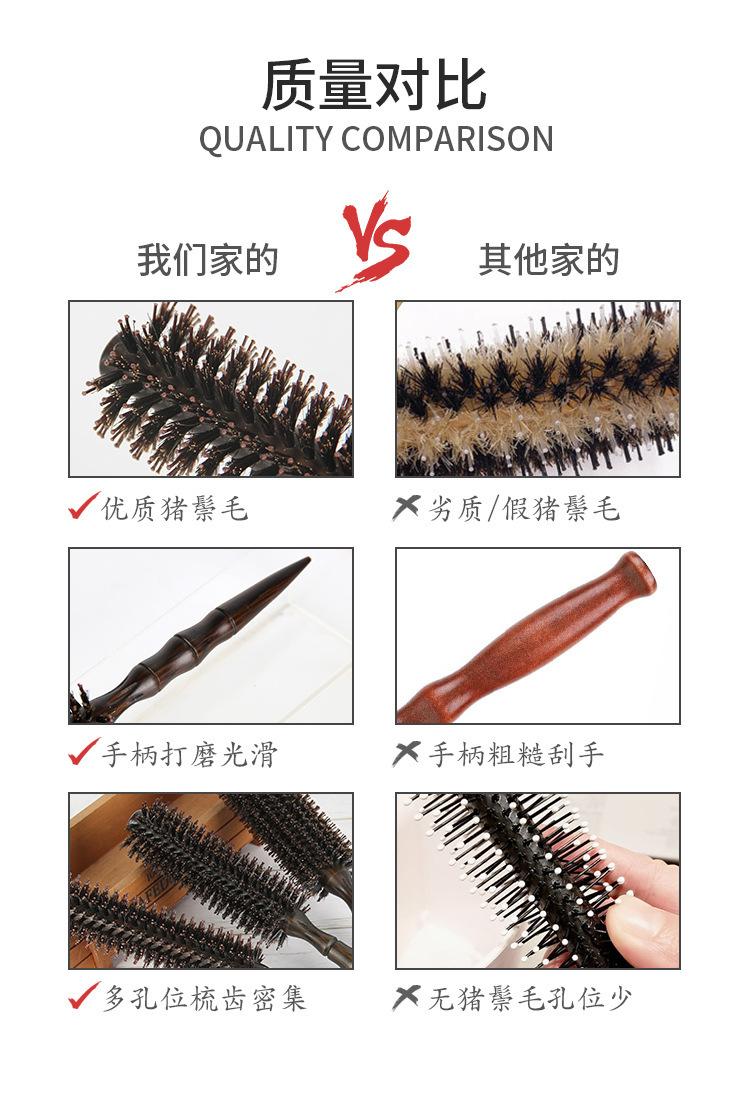 质量对比
QUALITY COMPARISON

我们家的 VS 其他家的

优质猪鬃毛

劣质/假猪鬃毛

手柄打磨光滑

手柄粗糙刮手

多孔位梳齿密集

无猪鬃毛孔位少