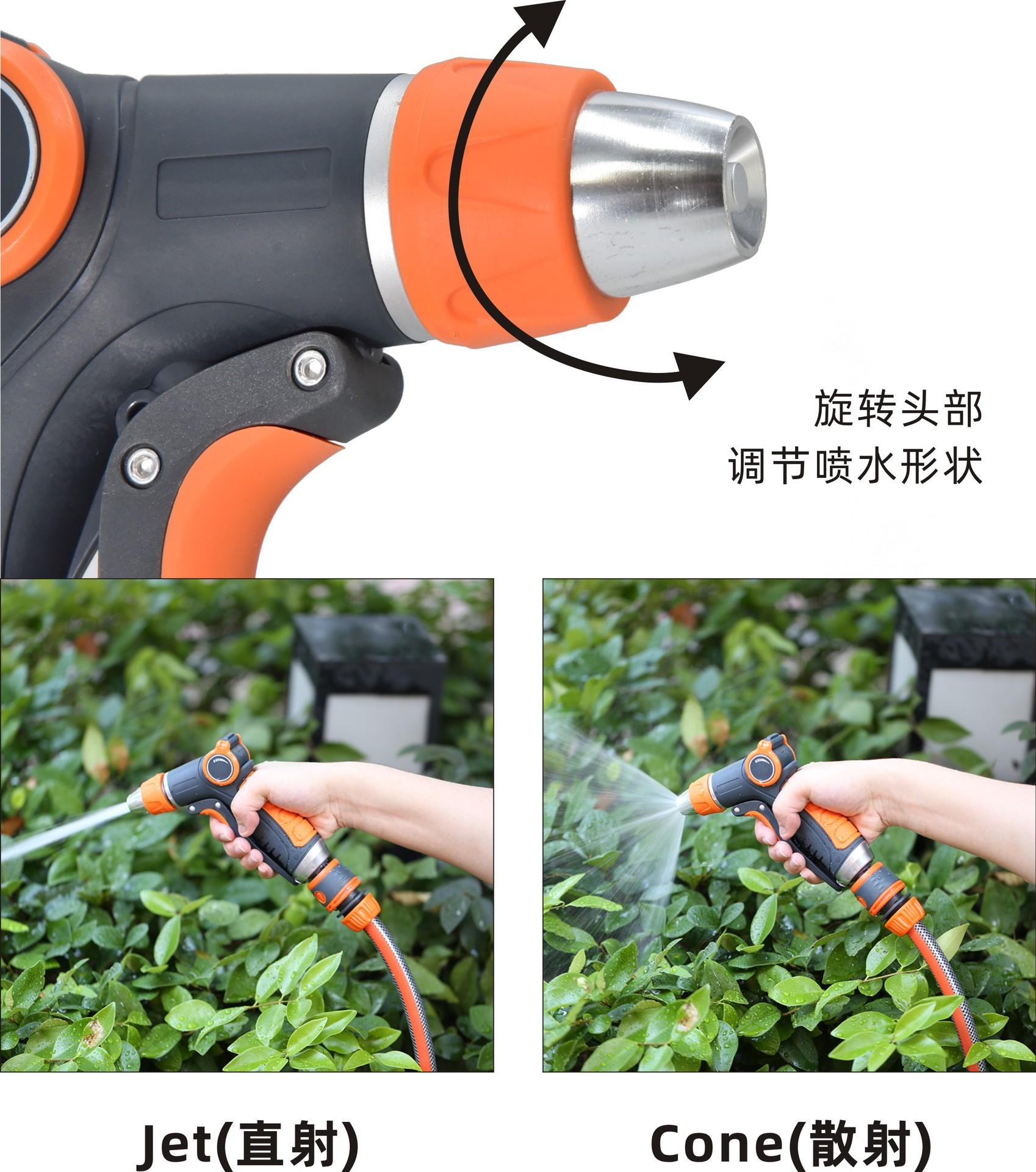 旋转头部
调节喷水形状

Jet(直射)

Cone(散射)