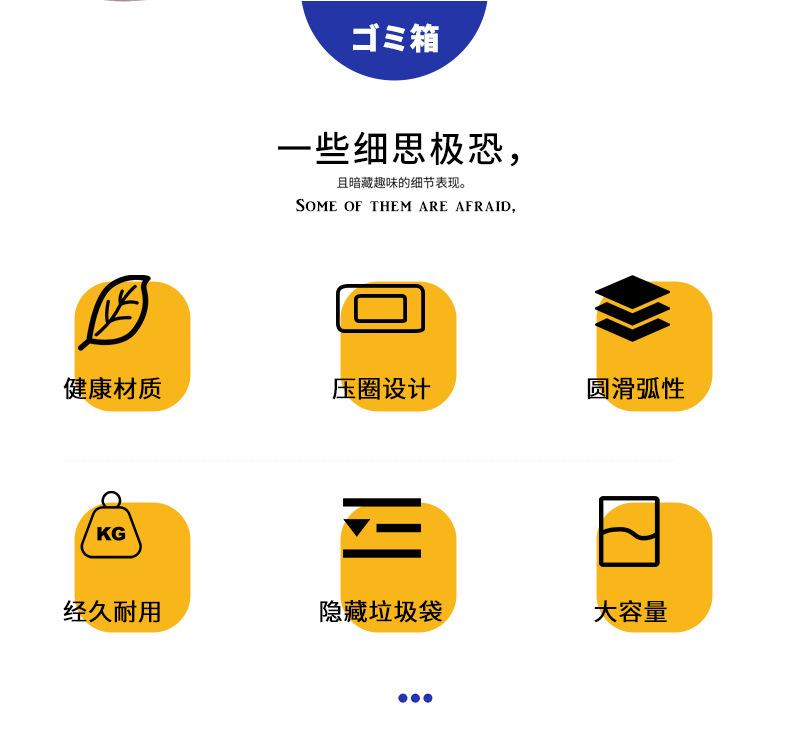 ゴミ箱

一些细思极恐,

且暗藏趣味的细节表现。

SOME OF THEM ARE AFRAID,

健康材质

压圈设计

圆滑弧性

KG

经久耐用

隐藏垃圾袋

大容量