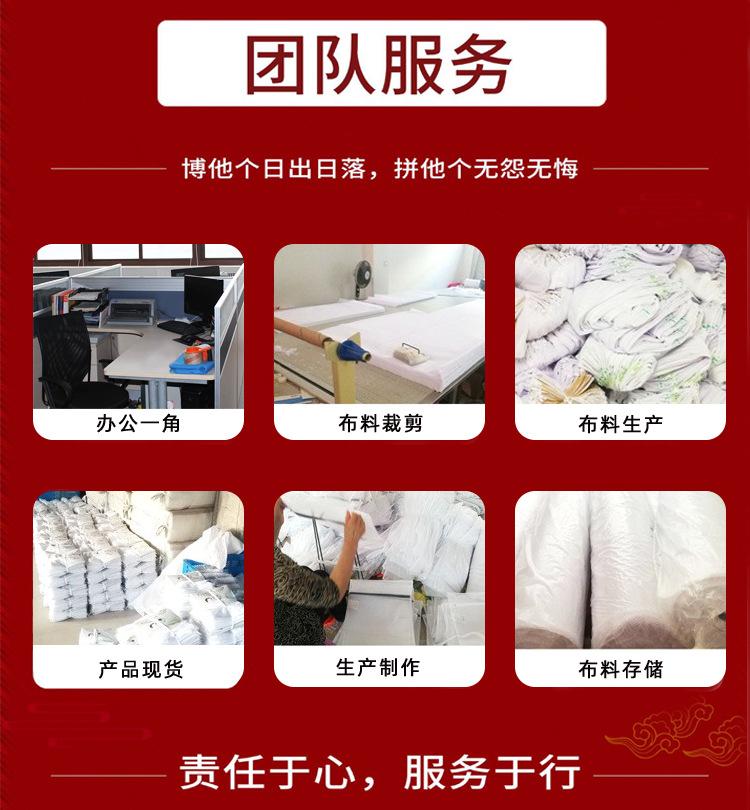 团队服务

博他个日出日落，拼他个无怨无悔

办公一角

布料裁剪

布料生产

产品现货

生产制作

布料存储

责任于心，服务于行