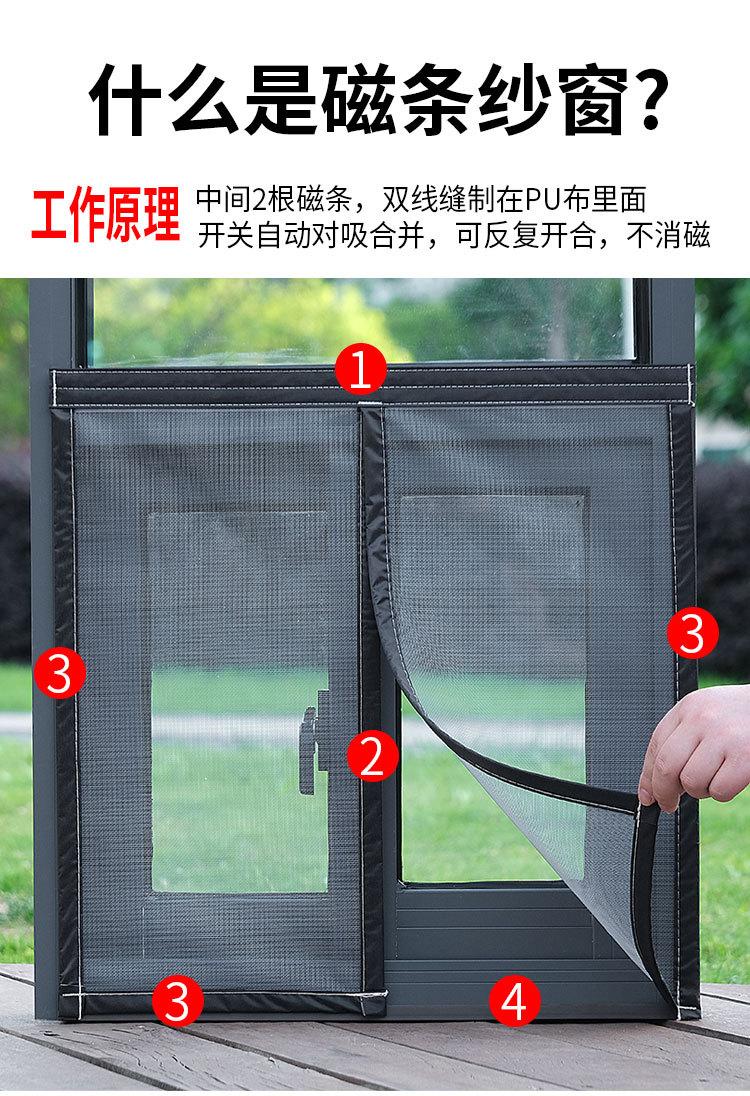 什么是磁条纱窗？

工作原理 中间2根磁条，双线缝制在PU布里面
开关自动对吸合并，可反复开合，不消磁

1
3
3
2
3
4