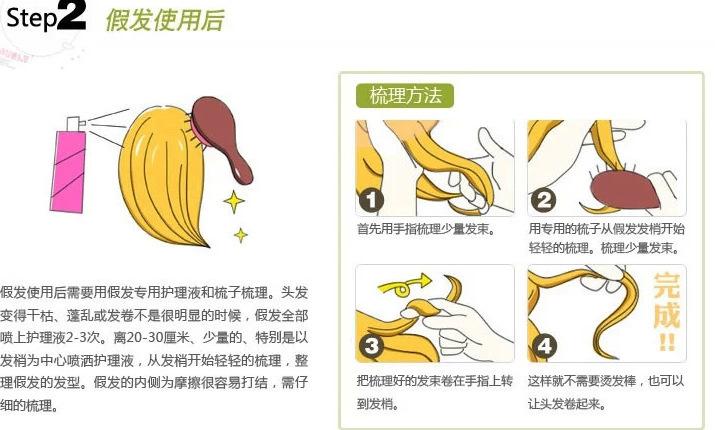 Step2 假发使用后

假发使用后需要用假发专用护理液和梳子梳理。头发变得干枯、蓬乱或发卷不是很明显的时候，假发全部喷上护理液2-3次。离20-30厘米、少量的、特别是以发梢为中心喷洒护理液，从发梢开始轻轻的梳理，整理假发的发型。假发的内侧为摩擦很容易打结，需仔细的梳理。

梳理方法

1
首先用手指梳理少量发束。

2
用专用的梳子从假发发梢开始轻轻的梳理。梳理少量发束。

3
把梳理好的发束卷在手指上转到发梢。

4
完成!!
这样就不需要烫发棒，也可以让头发卷起来。