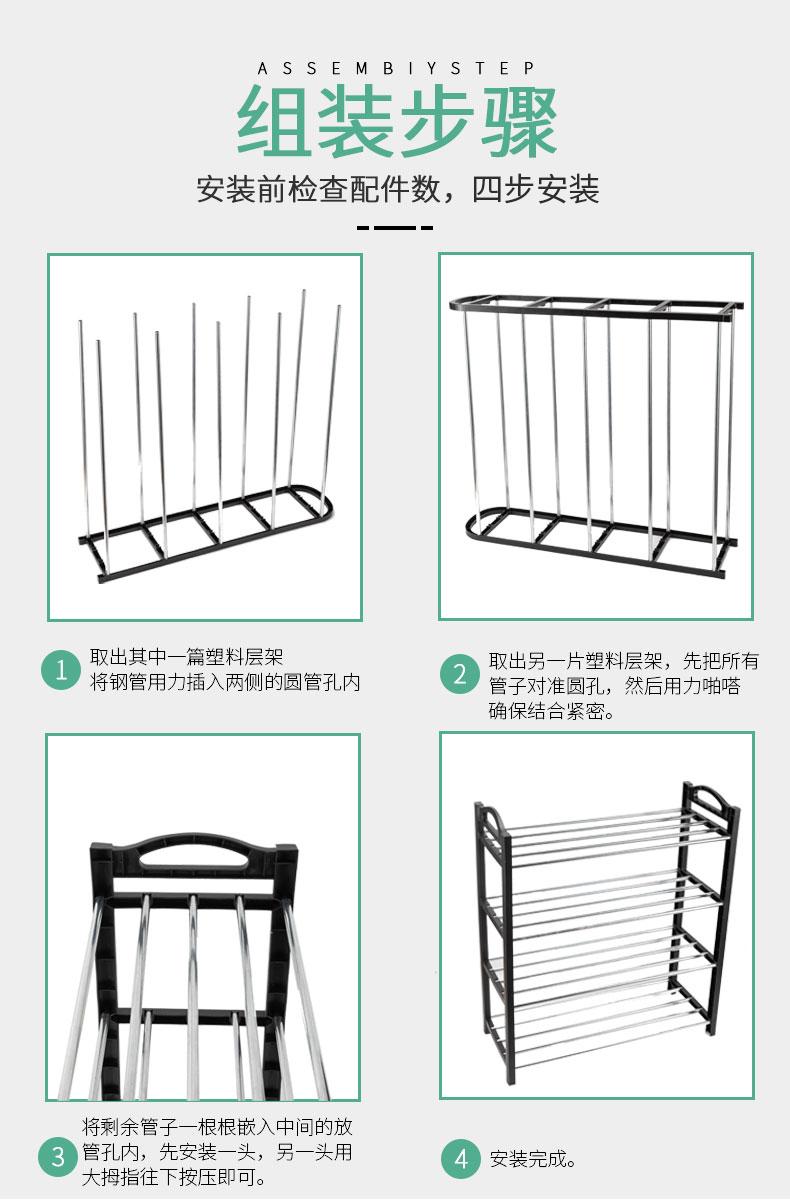 ASSEMBIYSTEP

组装步骤

安装前检查配件数，四步安装

1 取出其中一篇塑料层架
将钢管用力插入两侧的圆管孔内

2 取出另一片塑料层架，先把所有管子对准圆孔，然后用力啪嗒确保结合紧密。

3 将剩余管子一根根嵌入中间的放管孔内，先安装一头，另一头用大拇指往下按压即可。

4 安装完成。