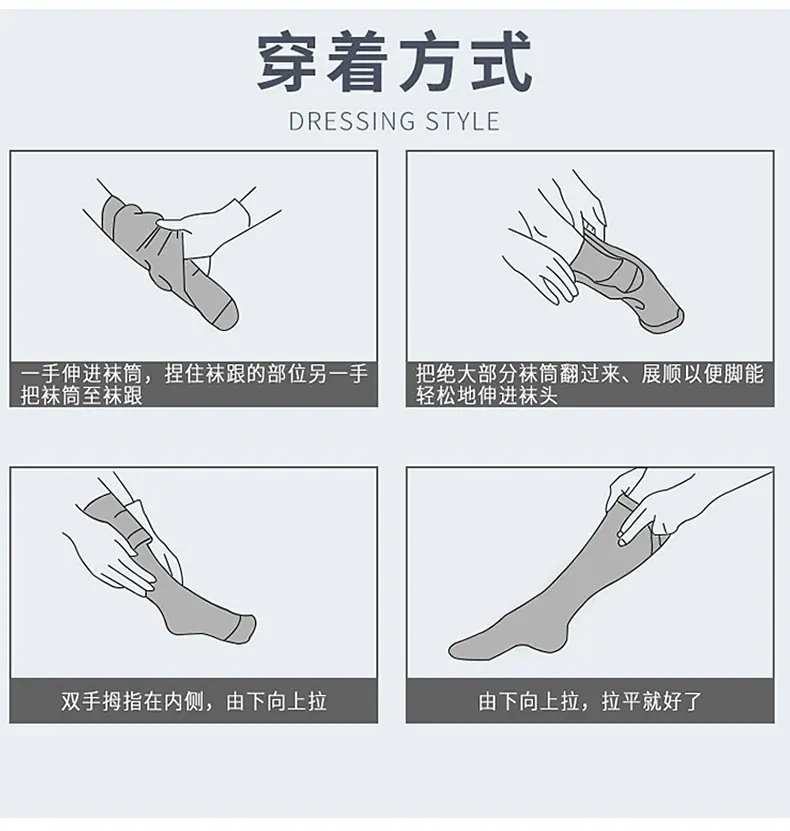 穿着方式

DRESSING STYLE

一手伸进袜筒，捏住袜跟的部位另一手把袜筒至袜跟

把绝大部分袜筒翻过来、展顺以便脚能轻松地伸进袜头

双手拇指在内侧，由下向上拉

由下向上拉，拉平就好了