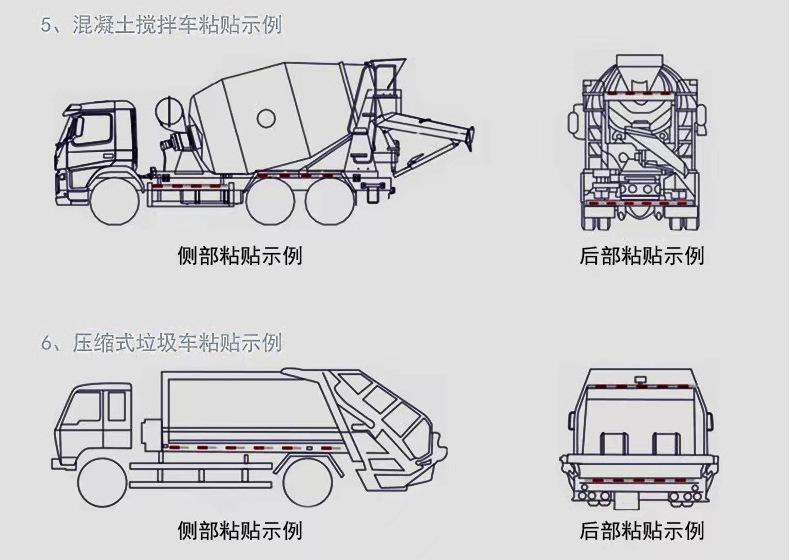 5、混凝土搅拌车粘贴示例

侧部粘贴示例

后部粘贴示例

6、压缩式垃圾车粘贴示例

侧部粘贴示例

后部粘贴示例