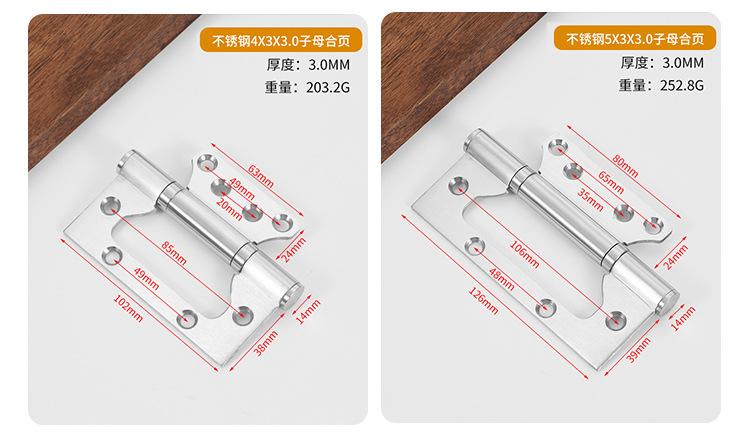 不锈钢4X3X3.0子母合页
厚度：3.0MM
重量：203.2G

63mm
49mm
20mm
24mm
85mm
49mm
102mm
14mm
38mm

不锈钢5X3X3.0子母合页
厚度：3.0MM
重量：252.8G

80mm
65mm
35mm
24mm
106mm
48mm
126mm
14mm
39mm