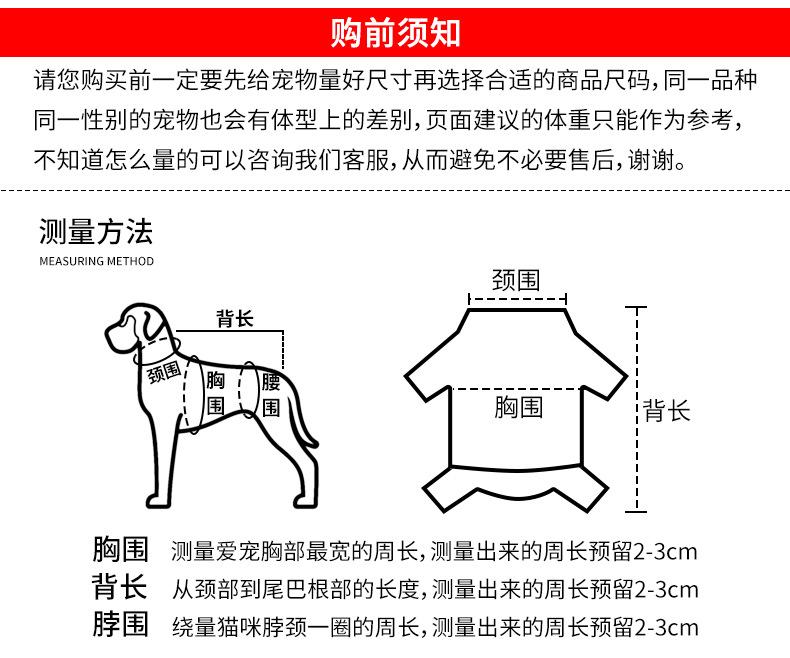 购前须知

请您购买前一定要先给宠物量好尺寸再选择合适的商品尺码，同一品种同一性别的宠物也会有体型上的差别，页面建议的体重只能作为参考，不知道怎么量的可以咨询我们客服，从而避免不必要售后，谢谢。

测量方法
MEASURING METHOD

背长
颈围
胸围
腰围

颈围
胸围
背长

胸围 测量爱宠胸部最宽的周长，测量出来的周长预留2-3cm
背长 从颈部到尾巴根部的长度，测量出来的周长预留2-3cm
脖围 绕量猫咪脖颈一圈的周长，测量出来的周长预留2-3cm