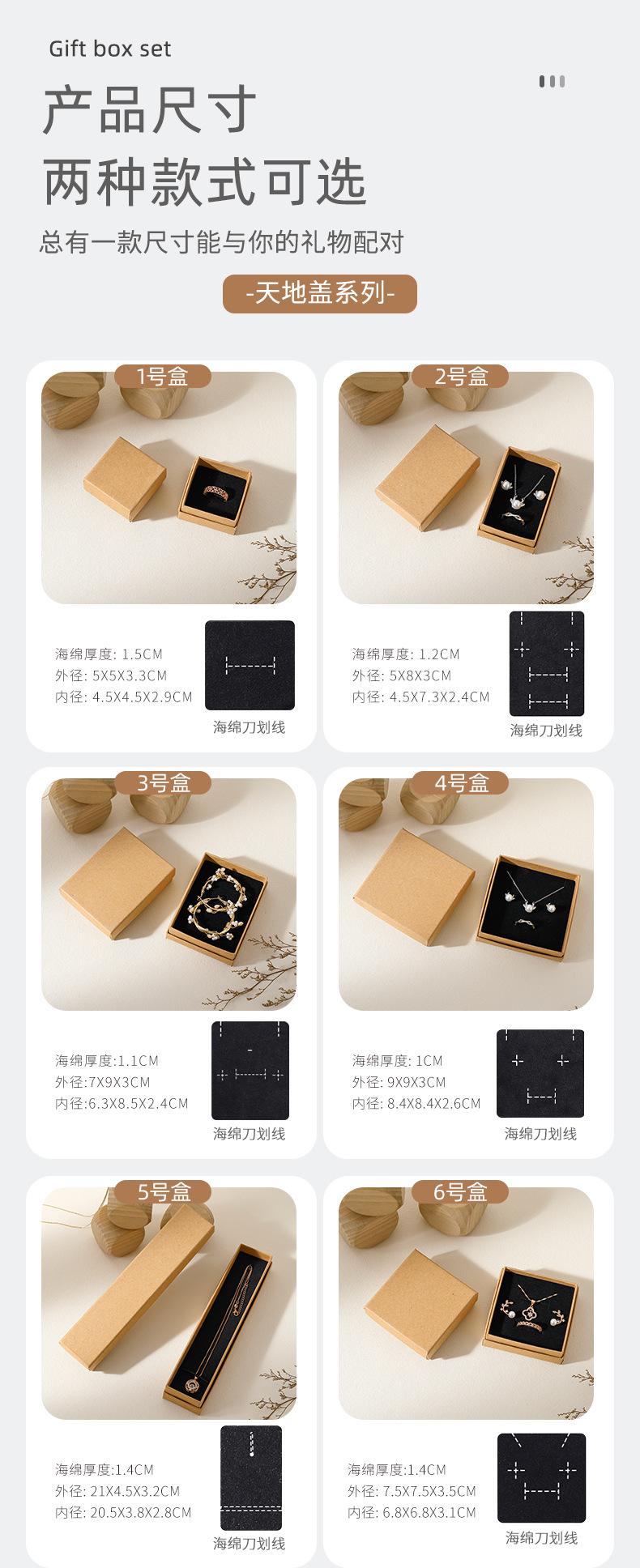 Gift box set

产品尺寸
两种款式可选

总有一款尺寸能与你的礼物配对

-天地盖系列-

1号盒

海绵厚度: 1.5CM
外径: 5X5X3.3CM
内径: 4.5X4.5X2.9CM

海绵刀划线

2号盒

海绵厚度: 1.2CM
外径: 5X8X3CM
内径: 4.5X7.3X2.4CM

海绵刀划线

3号盒

海绵厚度:1.1CM
外径:7X9X3CM
内径:6.3X8.5X2.4CM

海绵刀划线

4号盒

海绵厚度: 1CM
外径: 9X9X3CM
内径: 8.4X8.4X2.6CM

海绵刀划线

5号盒

海绵厚度:1.4CM
外径: 21X4.5X3.2CM
内径: 20.5X3.8X2.8CM

海绵刀划线

6号盒

海绵厚度:1.4CM
外径: 7.5X7.5X3.5CM
内径: 6.8X6.8X3.1CM

海绵刀划线