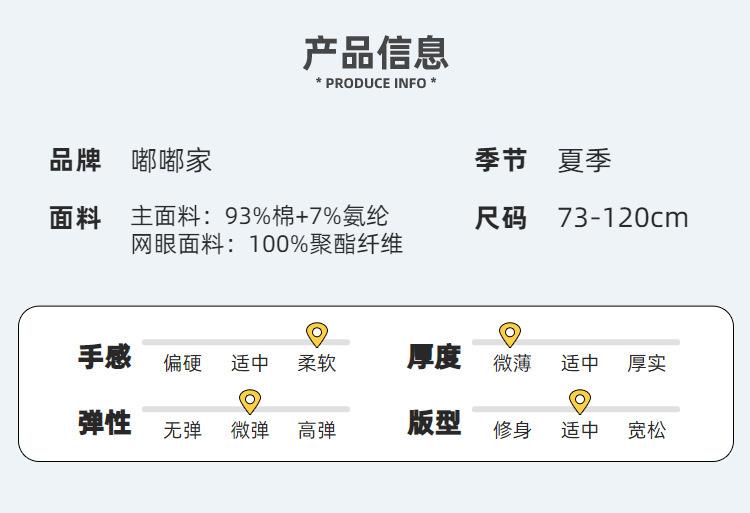 产品信息
* PRODUCE INFO *

品牌 嘟嘟家

面料 主面料：93%棉+7%氨纶
网眼面料：100%聚酯纤维

季节 夏季

尺码 73-120cm

手感 偏硬 适中 柔软

弹性 无弹 微弹 高弹

厚度 微薄 适中 厚实

版型 修身 适中 宽松