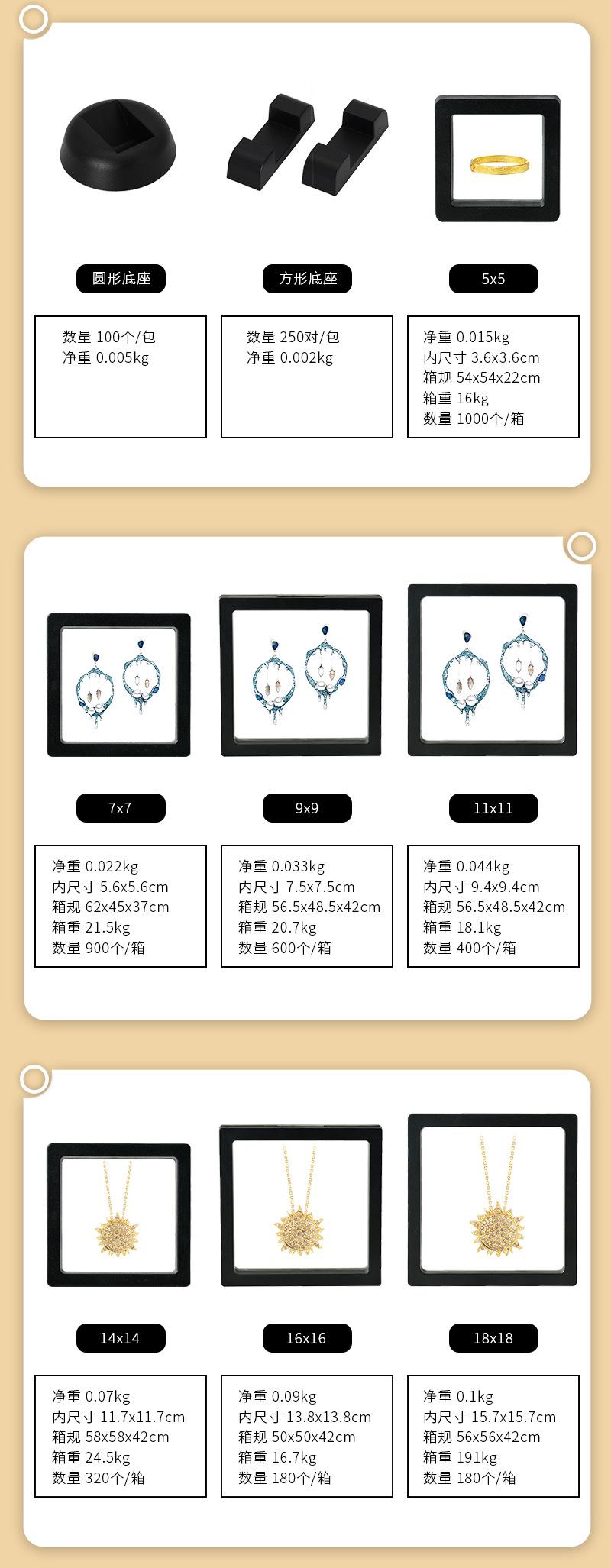 圆形底座

数量 100个/包
净重 0.005kg

方形底座

数量 250对/包
净重 0.002kg

5x5

净重 0.015kg
内尺寸 3.6x3.6cm
箱规 54x54x22cm
箱重 16kg
数量 1000个/箱

7x7

净重 0.022kg
内尺寸 5.6x5.6cm
箱规 62x45x37cm
箱重 21.5kg
数量 900个/箱

9x9

净重 0.033kg
内尺寸 7.5x7.5cm
箱规 56.5x48.5x42cm
箱重 20.7kg
数量 600个/箱

11x11

净重 0.044kg
内尺寸 9.4x9.4cm
箱规 56.5x48.5x42cm
箱重 18.1kg
数量 400个/箱

14x14

净重 0.07kg
内尺寸 11.7x11.7cm
箱规 58x58x42cm
箱重 24.5kg
数量 320个/箱

16x16

净重 0.09kg
内尺寸 13.8x13.8cm
箱规 50x50x42cm
箱重 16.7kg
数量 180个/箱

18x18

净重 0.1kg
内尺寸 15.7x15.7cm
箱规 56x56x42cm
箱重 191kg
数量 180个/箱