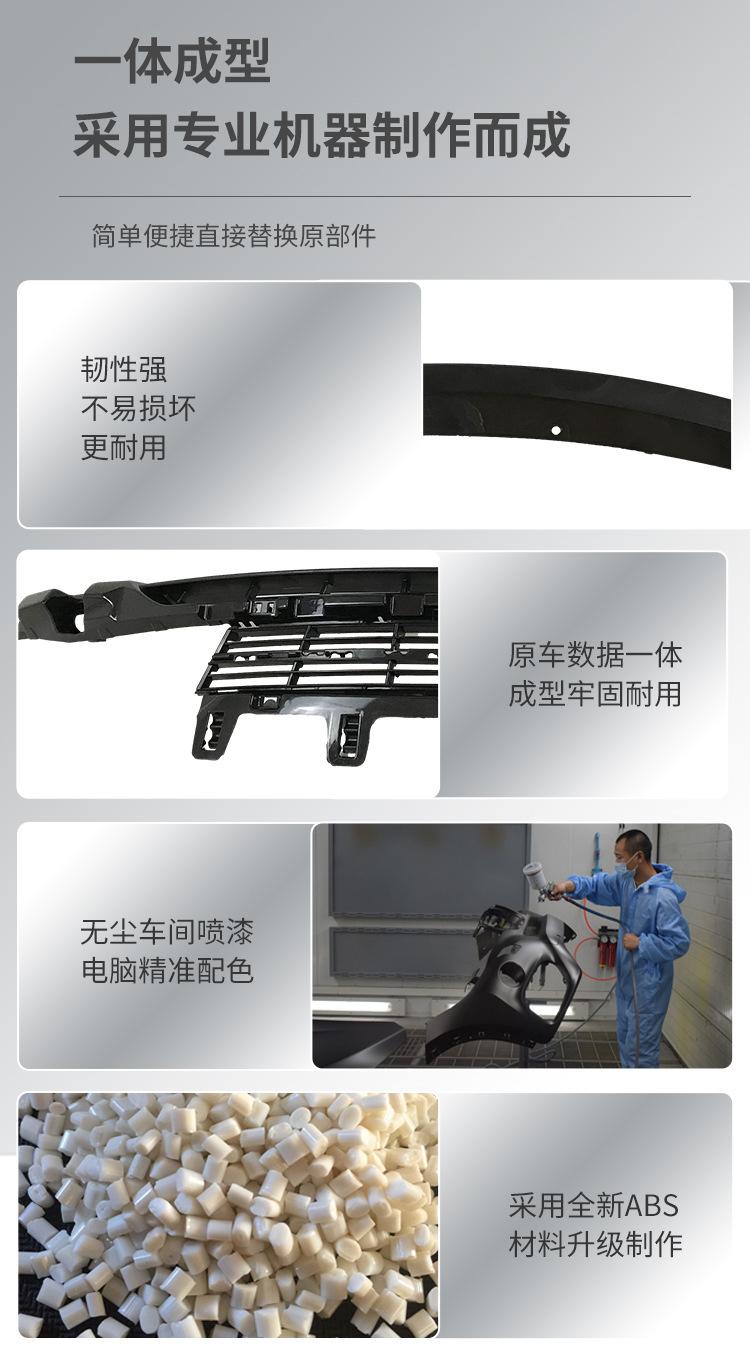 一体成型
采用专业机器制作而成

简单便捷直接替换原部件

韧性强
不易损坏
更耐用

原车数据一体
成型牢固耐用

无尘车间喷漆
电脑精准配色

采用全新ABS
材料升级制作