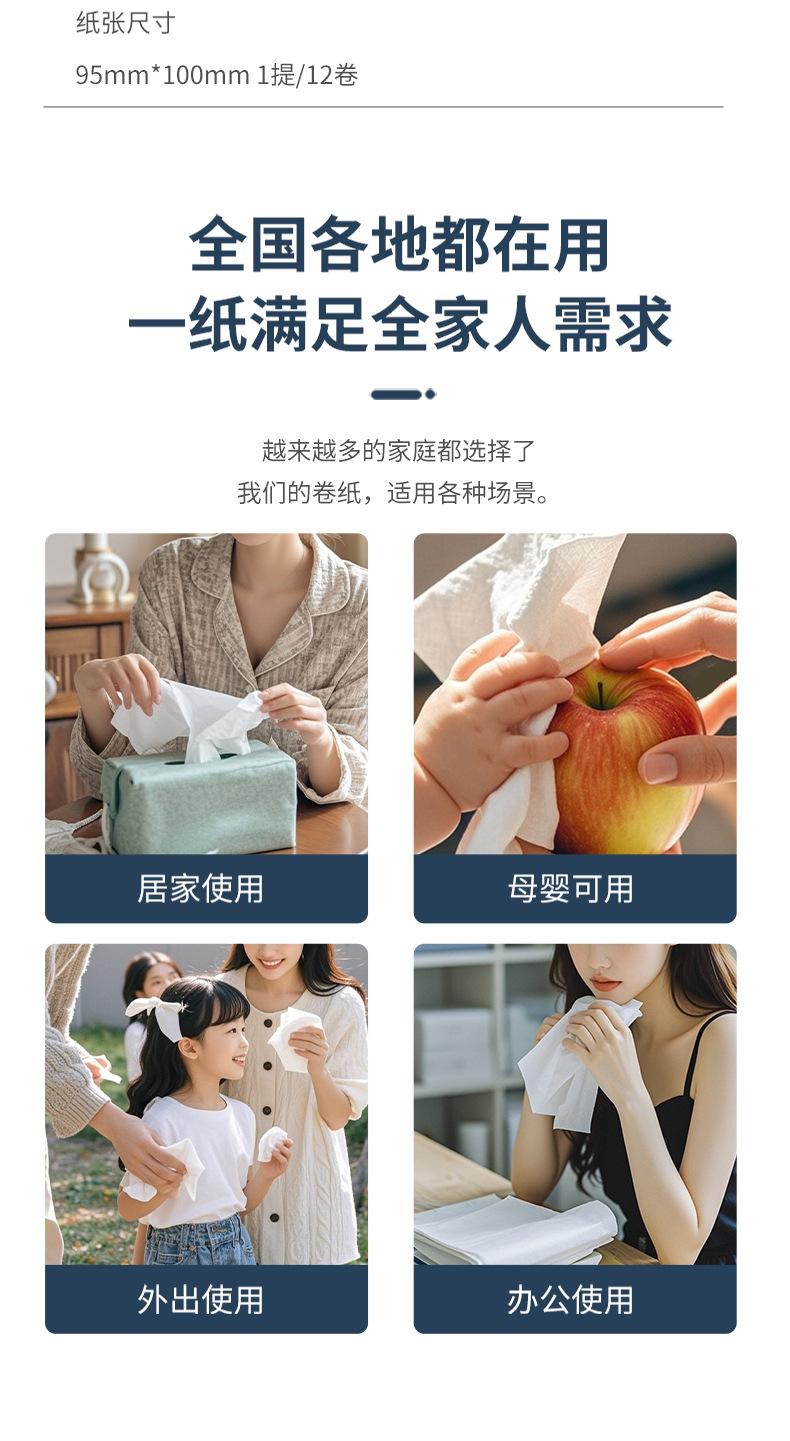 纸张尺寸

95mm*100mm 1提/12卷

全国各地都在用
一纸满足全家人需求

越来越多的家庭都选择了
我们的卷纸，适用各种场景。

居家使用

母婴可用

外出使用

办公使用