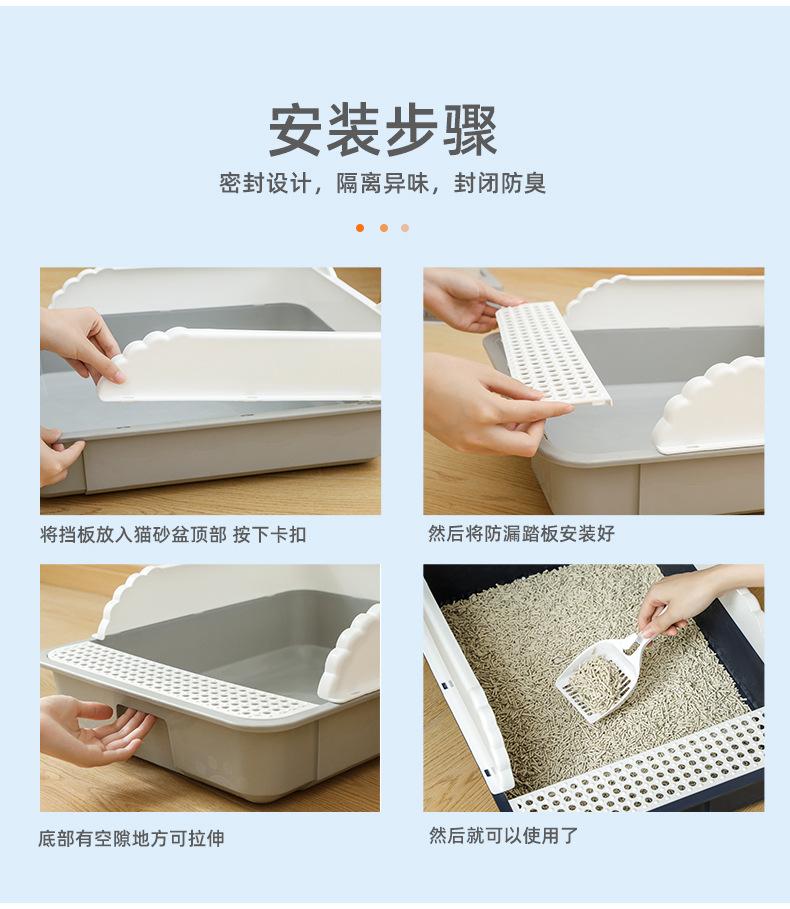 安装步骤

密封设计，隔离异味，封闭防臭

将挡板放入猫砂盆顶部 按下卡扣

然后将防漏踏板安装好

底部有空隙地方可拉伸

然后就可以使用了