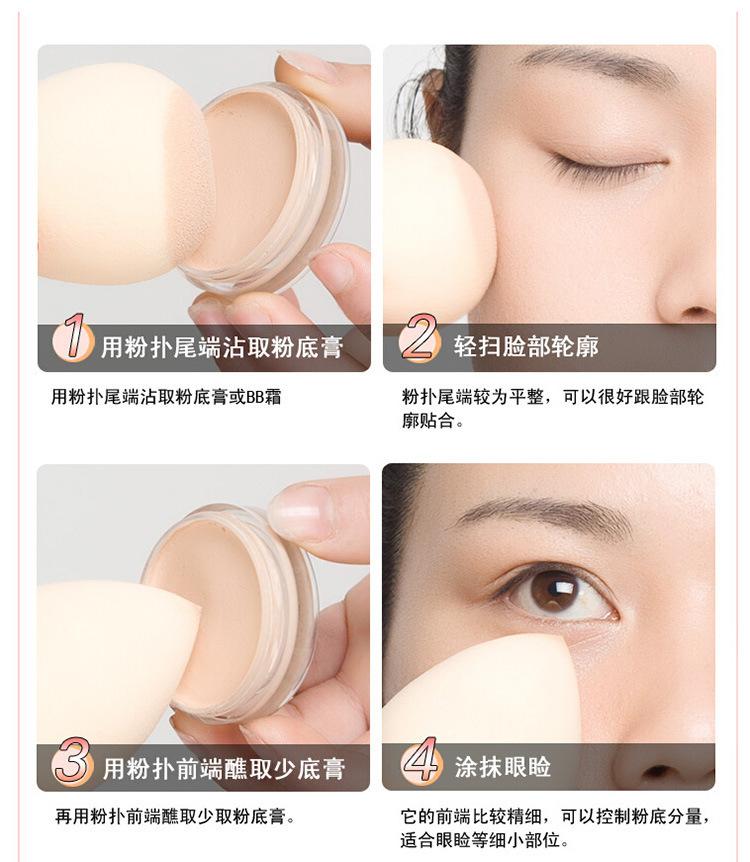 1 用粉扑尾端沾取粉底膏

用粉扑尾端沾取粉底膏或BB霜

2 轻扫脸部轮廓

粉扑尾端较为平整，可以很好跟脸部轮廓贴合。

3 用粉扑前端醮取少底膏

再用粉扑前端醮取少取粉底膏。

4 涂抹眼睑

它的前端比较精细，可以控制粉底分量，适合眼睑等细小部位。