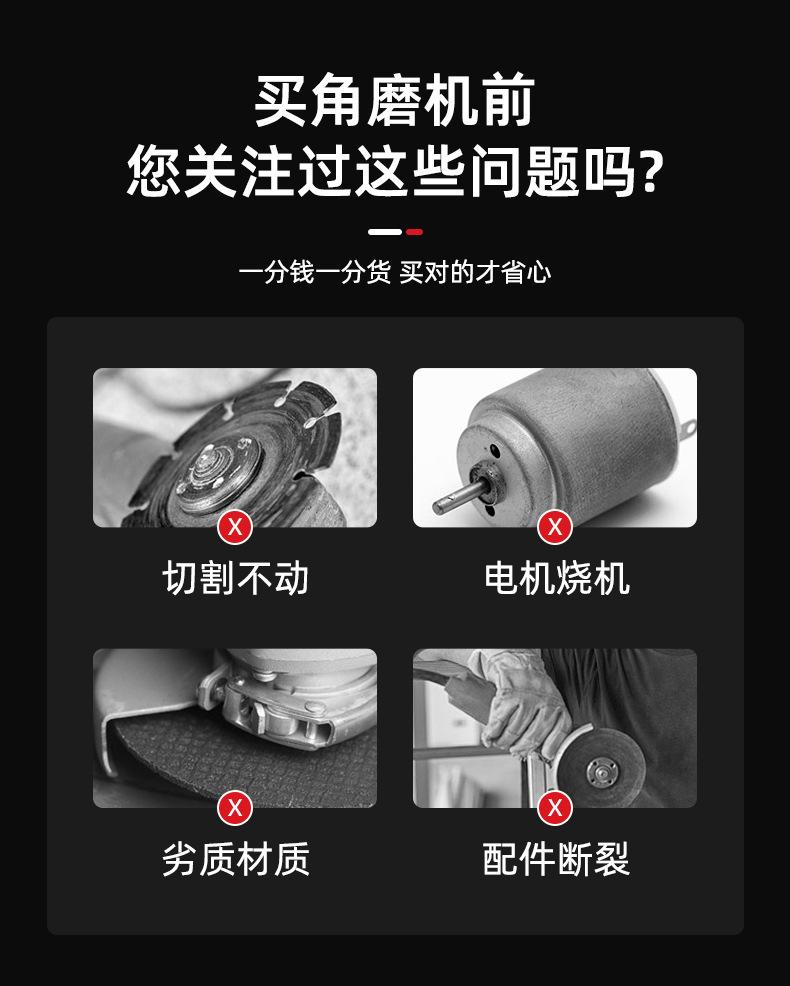 买角磨机前
您关注过这些问题吗?

一分钱一分货 买对的才省心

X
切割不动

X
电机烧机

X
劣质材质

X
配件断裂