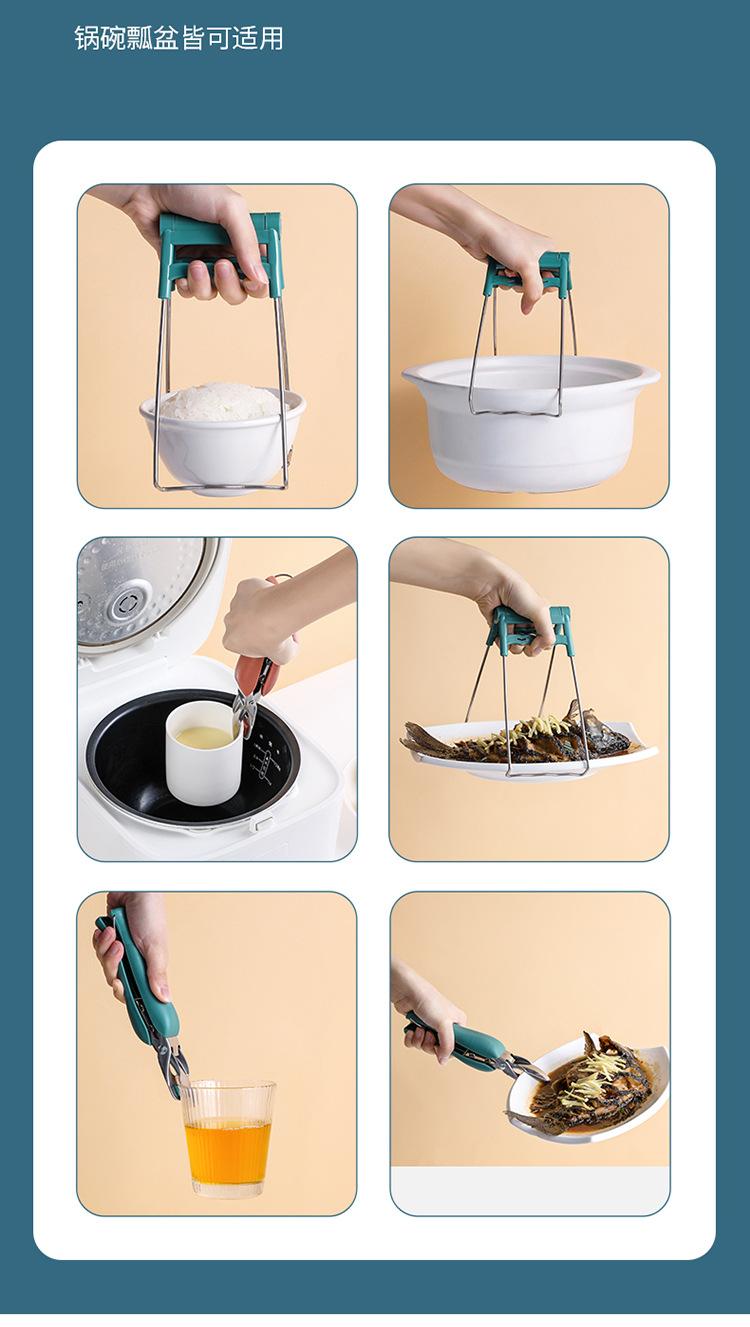 锅碗瓢盆皆可适用