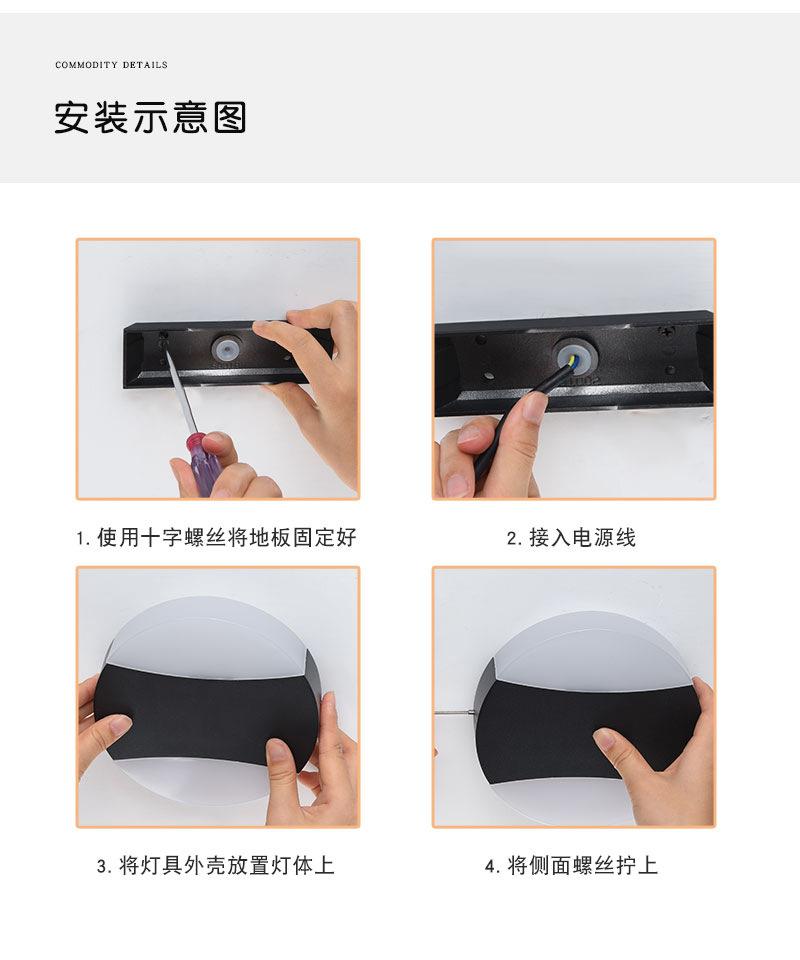 COMMODITY DETAILS

安装示意图

1. 使用十字螺丝将地板固定好

2. 接入电源线

3. 将灯具外壳放置灯体上

4. 将侧面螺丝拧上