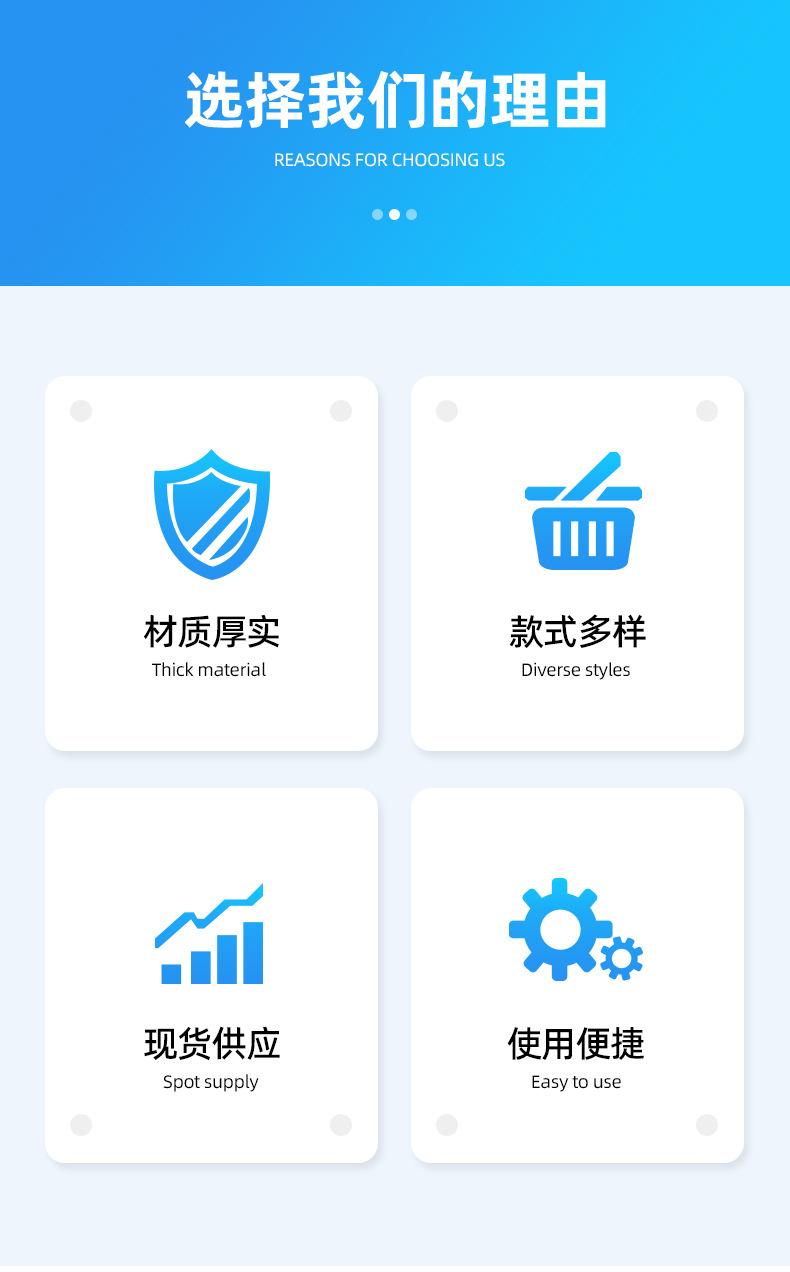 选择我们的理由
REASONS FOR CHOOSING US

材质厚实
Thick material

款式多样
Diverse styles

现货供应
Spot supply

使用便捷
Easy to use