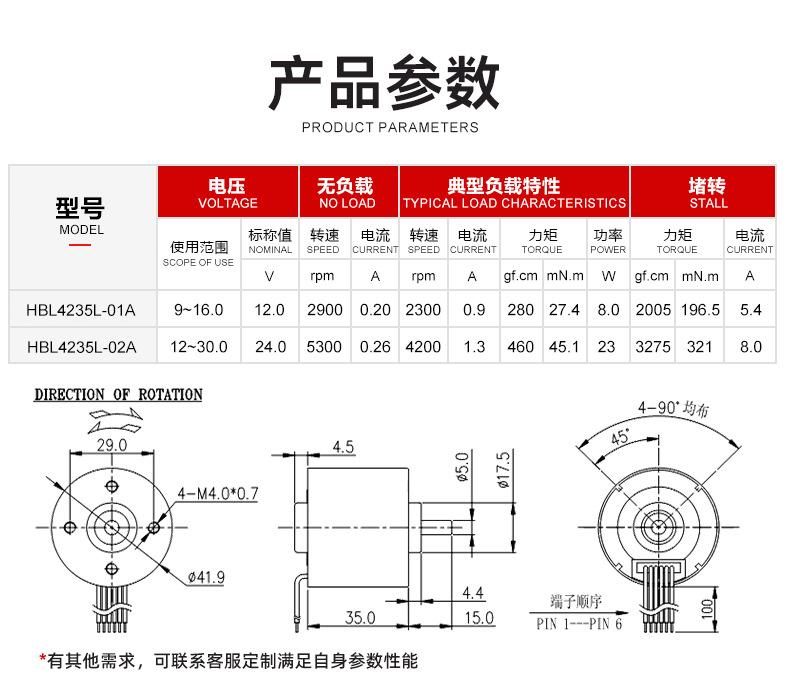 产品参数

PRODUCT PARAMETERS

| 型号 MODEL | 电压 VOLTAGE | | 无负载 NO LOAD | | 典型负载特性 TYPICAL LOAD CHARACTERISTICS | | | | | 堵转 STALL | | |
|---|---|---|---|---|---|---|---|---|---|---|---|---|
| | 使用范围 SCOPE OF USE | 标称值 NOMINAL | 转速 SPEED | 电流 CURRENT | 转速 SPEED | 电流 CURRENT | 力矩 TORQUE | | 功率 POWER | 力矩 TORQUE | | 电流 CURRENT |
| | | V | rpm | A | rpm | A | gf.cm | mN.m | W | gf.cm | mN.m | A |
| HBL4235L-01A | 9~16.0 | 12.0 | 2900 | 0.20 | 2300 | 0.9 | 280 | 27.4 | 8.0 | 2005 | 196.5 | 5.4 |
| HBL4235L-02A | 12~30.0 | 24.0 | 5300 | 0.26 | 4200 | 1.3 | 460 | 45.1 | 23 | 3275 | 321 | 8.0 |

DIRECTION OF ROTATION

29.0

4-M4.0*0.7

ø41.9

4.5

ø5.0

ø17.5

4.4

35.0

15.0

4-90° 均布

45°

端子顺序

PIN 1---PIN 6

100

*有其他需求，可联系客服定制满足自身参数性能