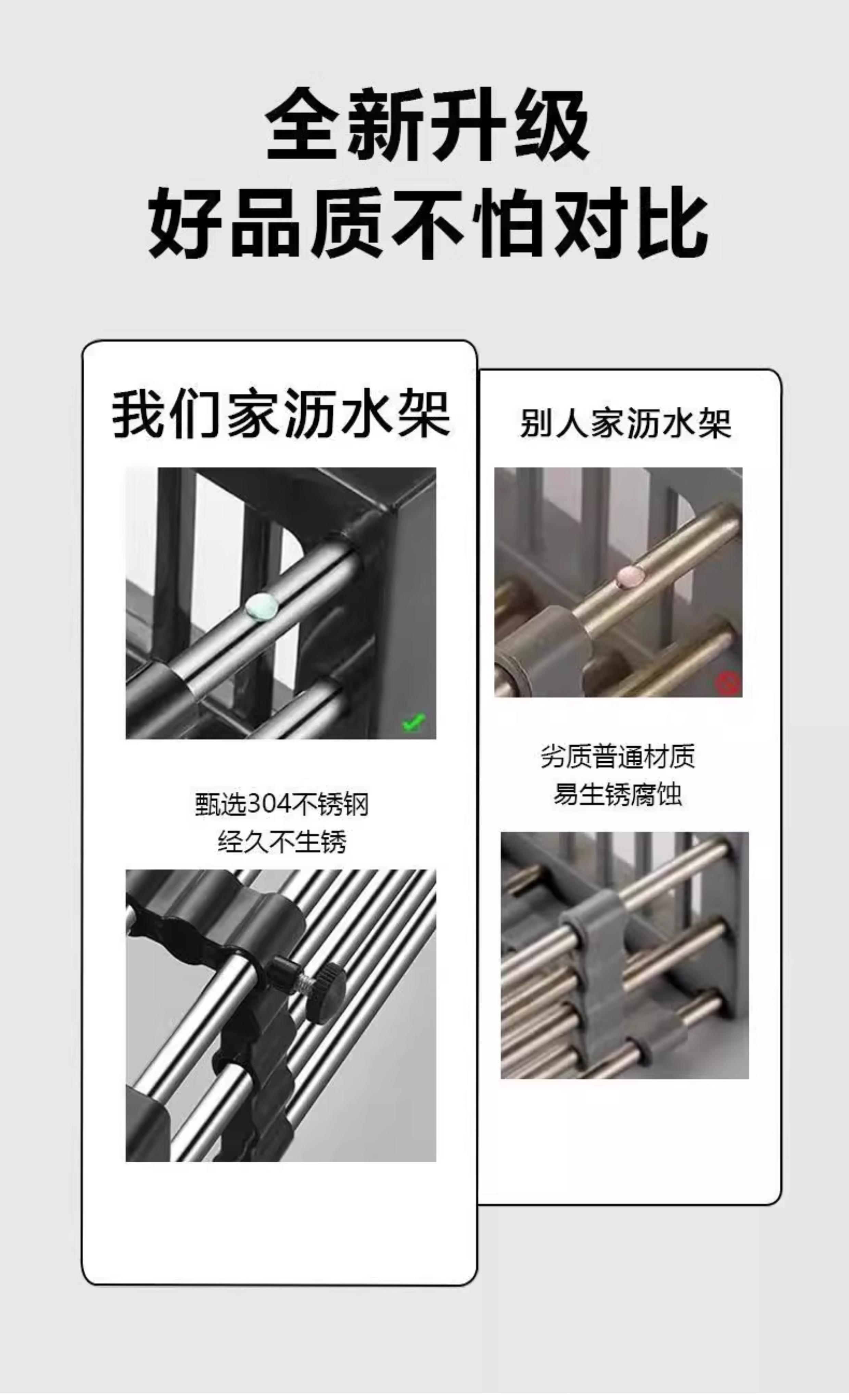 全新升级
好品质不怕对比

我们家沥水架

甄选304不锈钢
经久不生锈

别人家沥水架

劣质普通材质
易生锈腐蚀