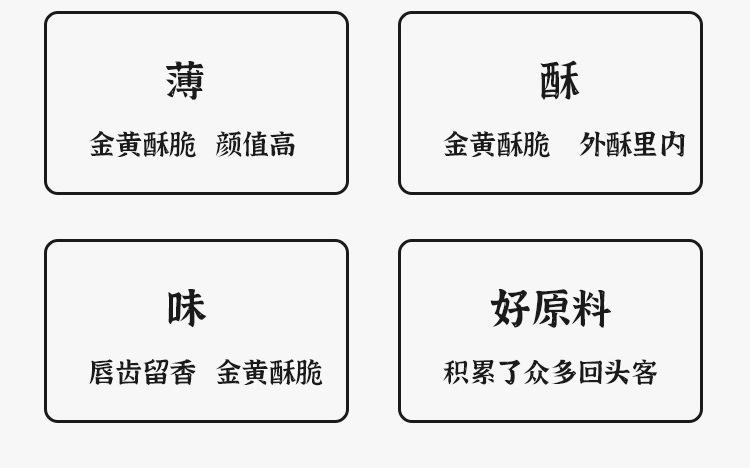 薄

金黄酥脆 颜值高

酥

金黄酥脆 外酥里内

味

唇齿留香 金黄酥脆

好原料

积累了众多回头客