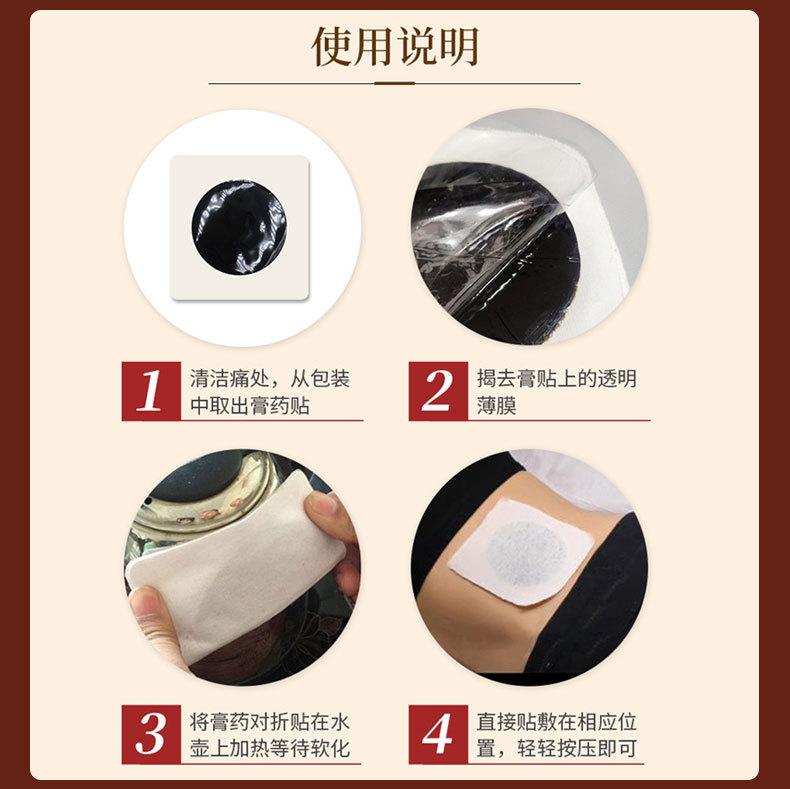 使用说明

1 清洁痛处，从包装中取出膏药贴

2 揭去膏贴上的透明薄膜

3 将膏药对折贴在水壶上加热等待软化

4 直接贴敷在相应位置，轻轻按压即可